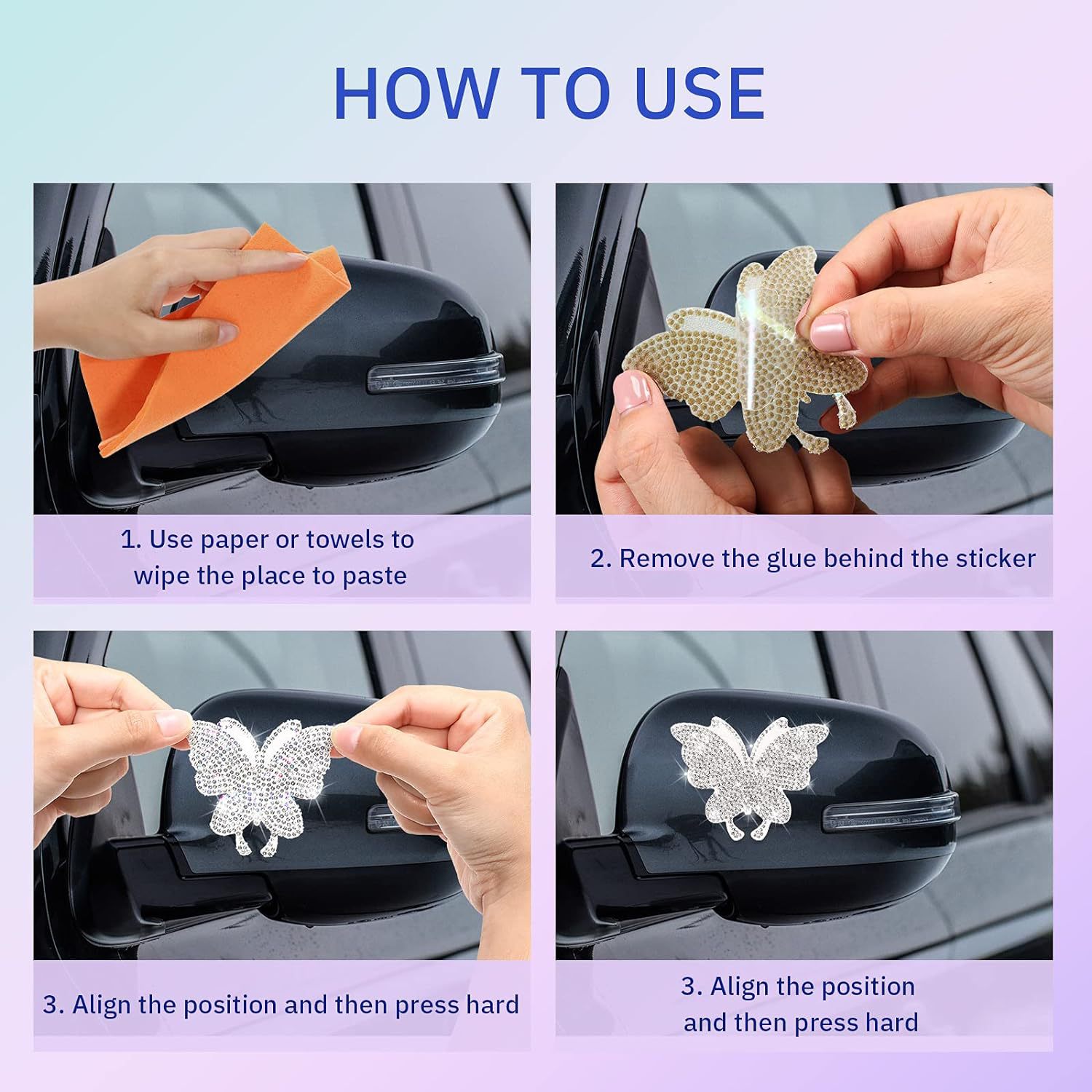 HOW TO USE

1. Use paper or towels to wipe the place to paste

2. Remove the glue behind the sticker

3. Align the position and then press hard

3. Align the position and then press hard