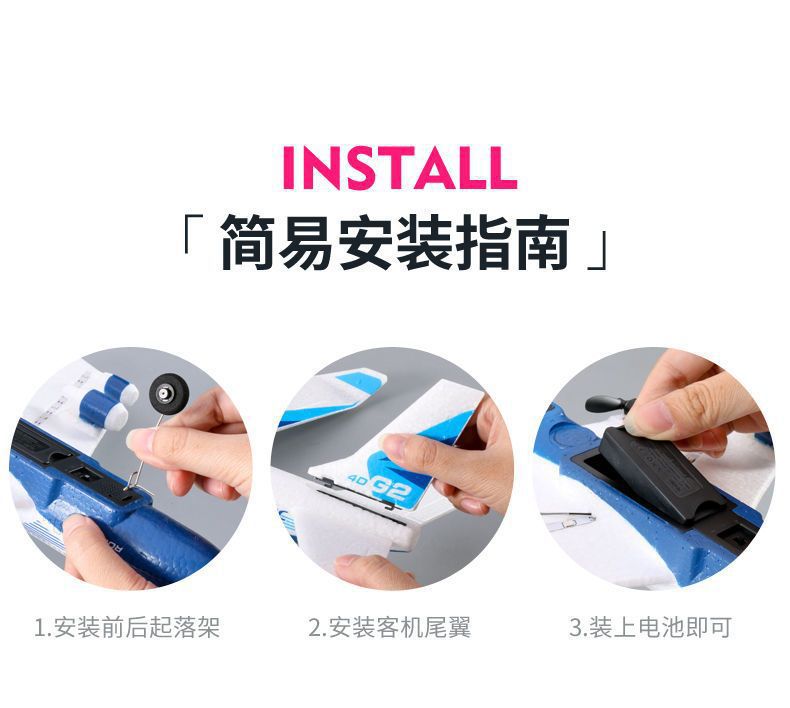 INSTALL
「 简易安装指南 」

4D G2

1.安装前后起落架

2.安装客机尾翼

3.装上电池即可