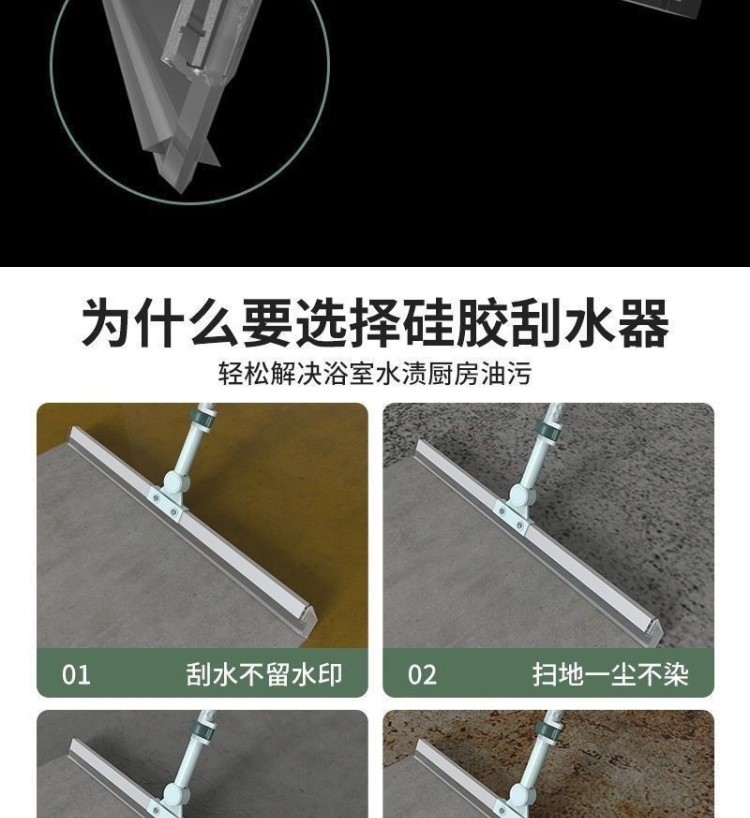 为什么要选择硅胶刮水器

轻松解决浴室水渍厨房油污

01 刮水不留水印

02 扫地一尘不染