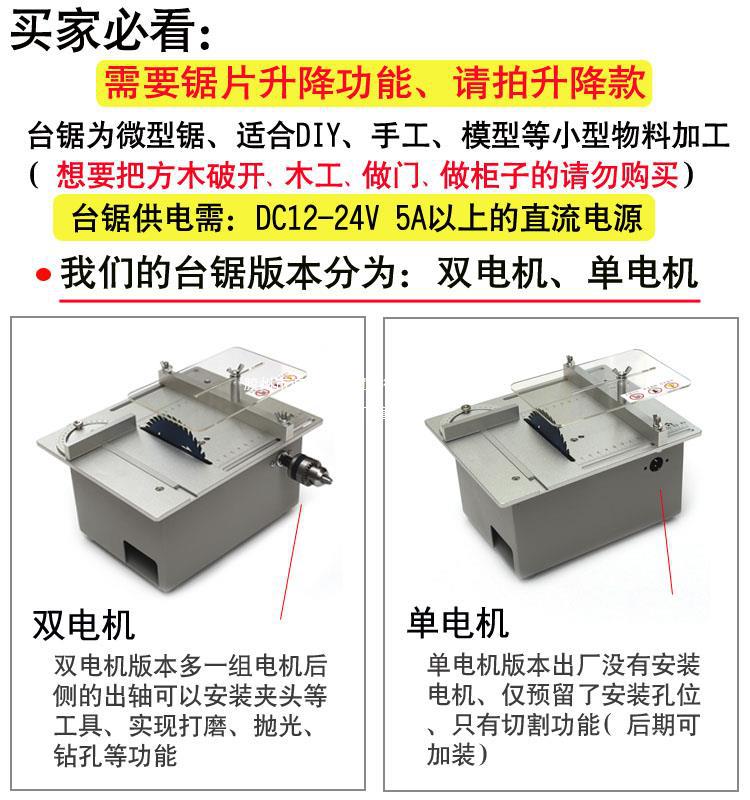 买家必看：

需要锯片升降功能、请拍升降款

台锯为微型锯、适合DIY、手工、模型等小型物料加工

（ 想要把方木破开、木工、做门、做柜子的请勿购买）

台锯供电需：DC12-24V 5A以上的直流电源

• 我们的台锯版本分为：双电机、单电机

双电机

双电机版本多一组电机后侧的出轴可以安装夹头等工具、实现打磨、抛光、钻孔等功能

单电机

单电机版本出厂没有安装电机、仅预留了安装孔位、只有切割功能（ 后期可加装）