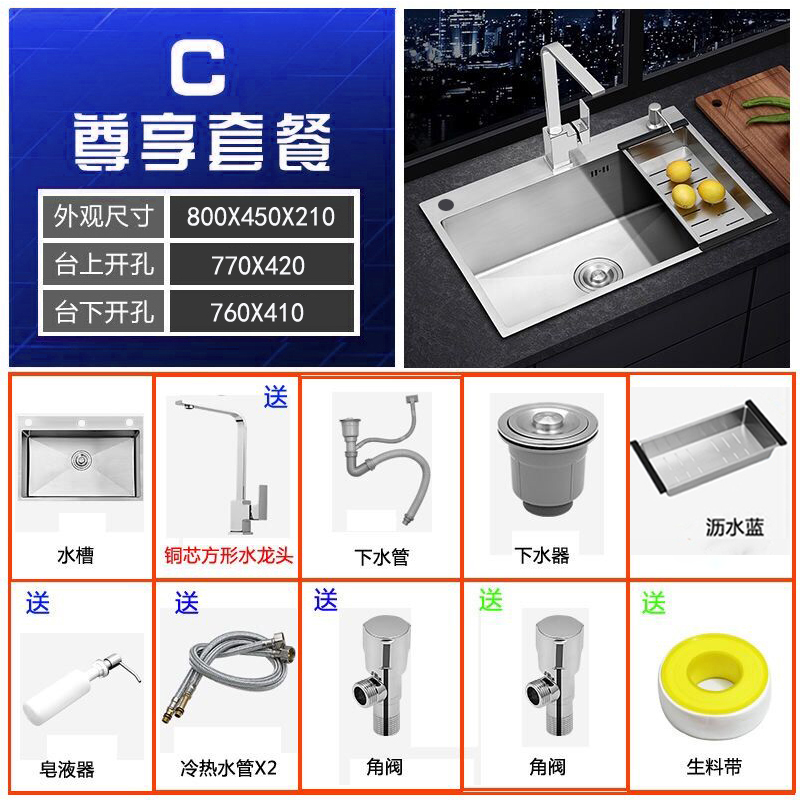 C
尊享套餐

| 外观尺寸 | 800X450X210 |
|---|---|
| 台上开孔 | 770X420 |
| 台下开孔 | 760X410 |

水槽

送
铜芯方形水龙头

下水管

下水器

沥水蓝

送
皂液器

送
冷热水管X2

送
角阀

送
角阀

送
生料带