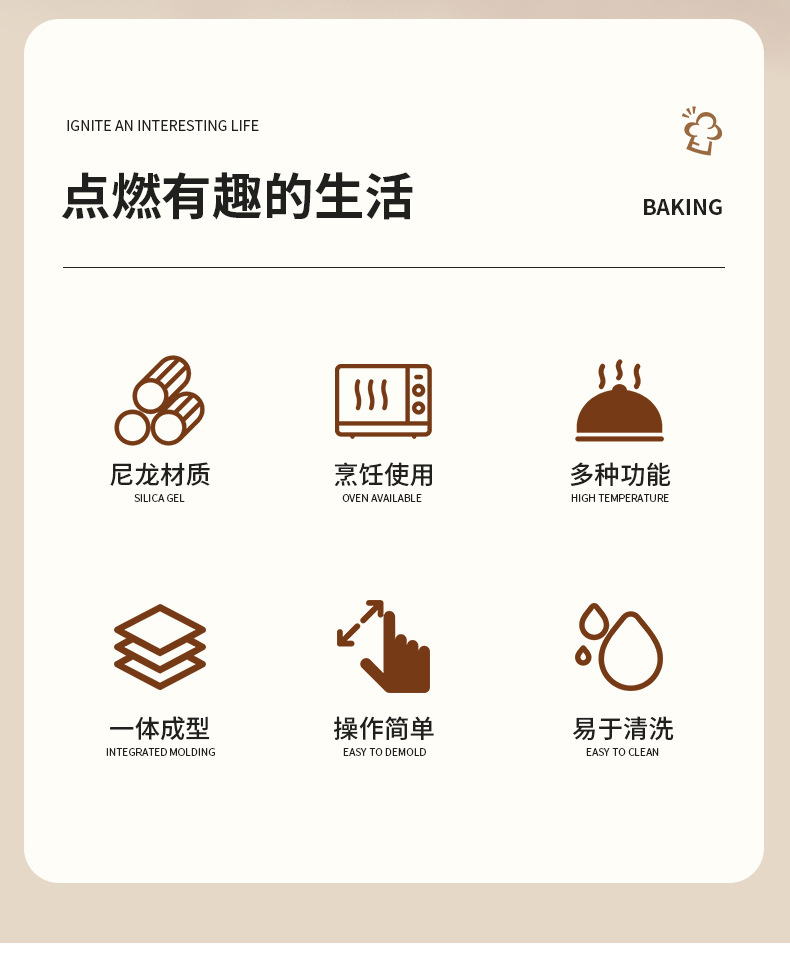 IGNITE AN INTERESTING LIFE

点燃有趣的生活

BAKING

尼龙材质
SILICA GEL

烹饪使用
OVEN AVAILABLE

多种功能
HIGH TEMPERATURE

一体成型
INTEGRATED MOLDING

操作简单
EASY TO DEMOLD

易于清洗
EASY TO CLEAN