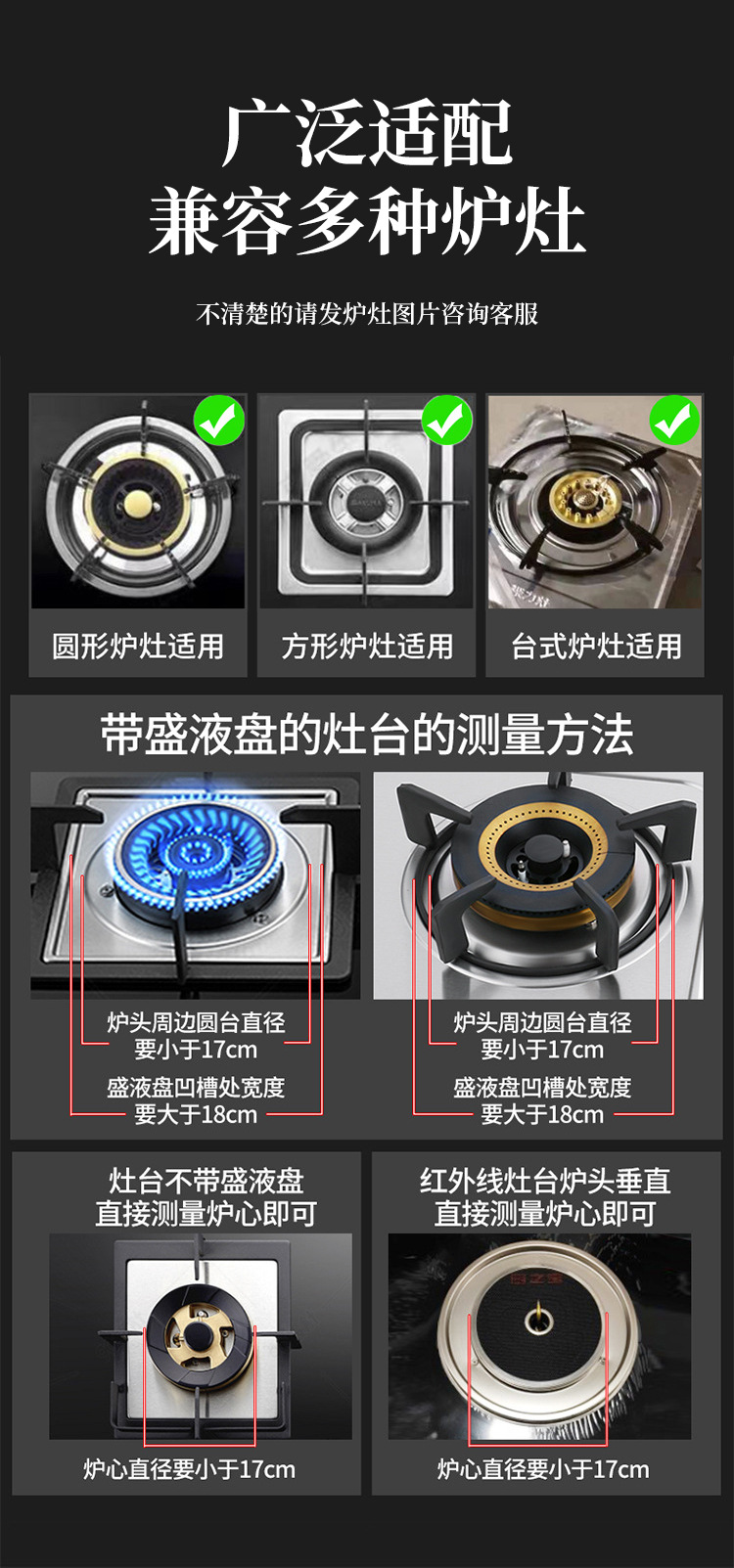 广泛适配
兼容多种炉灶

不清楚的请发炉灶图片咨询客服

圆形炉灶适用

方形炉灶适用

台式炉灶适用

带盛液盘的灶台的测量方法

炉头周边圆台直径
要小于17cm
盛液盘凹槽处宽度
要大于18cm

炉头周边圆台直径
要小于17cm
盛液盘凹槽处宽度
要大于18cm

灶台不带盛液盘
直接测量炉心即可

炉心直径要小于17cm

红外线灶台炉头垂直
直接测量炉心即可

炉心直径要小于17cm