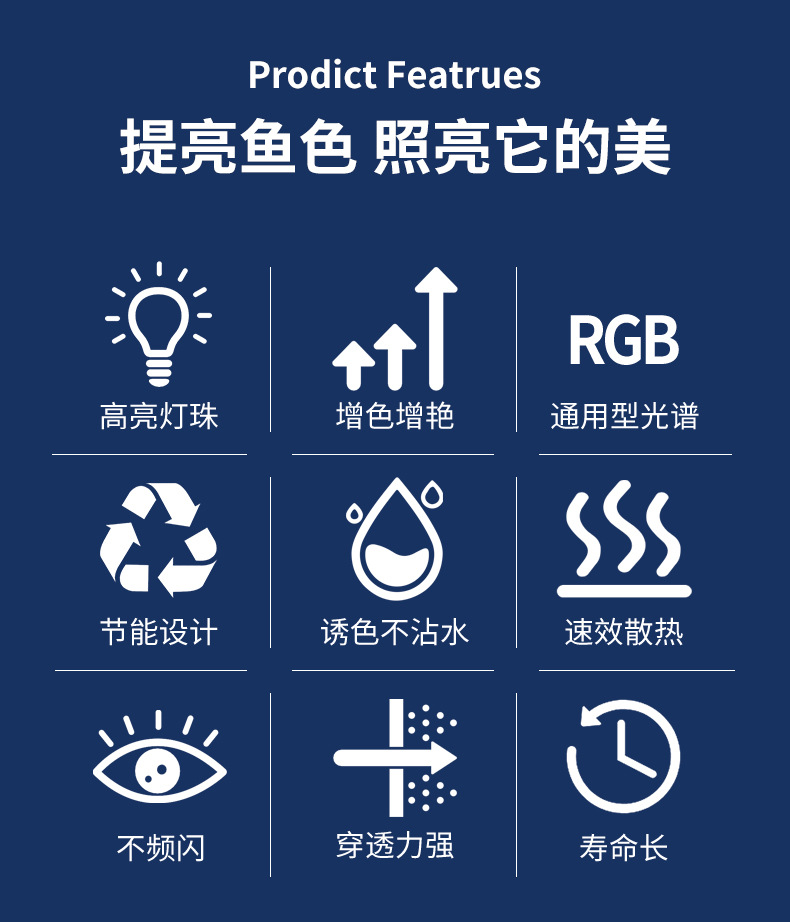 Prodict Featrues

提亮鱼色 照亮它的美

高亮灯珠

增色增艳

RGB

通用型光谱

节能设计

诱色不沾水

速效散热

不频闪

穿透力强

寿命长