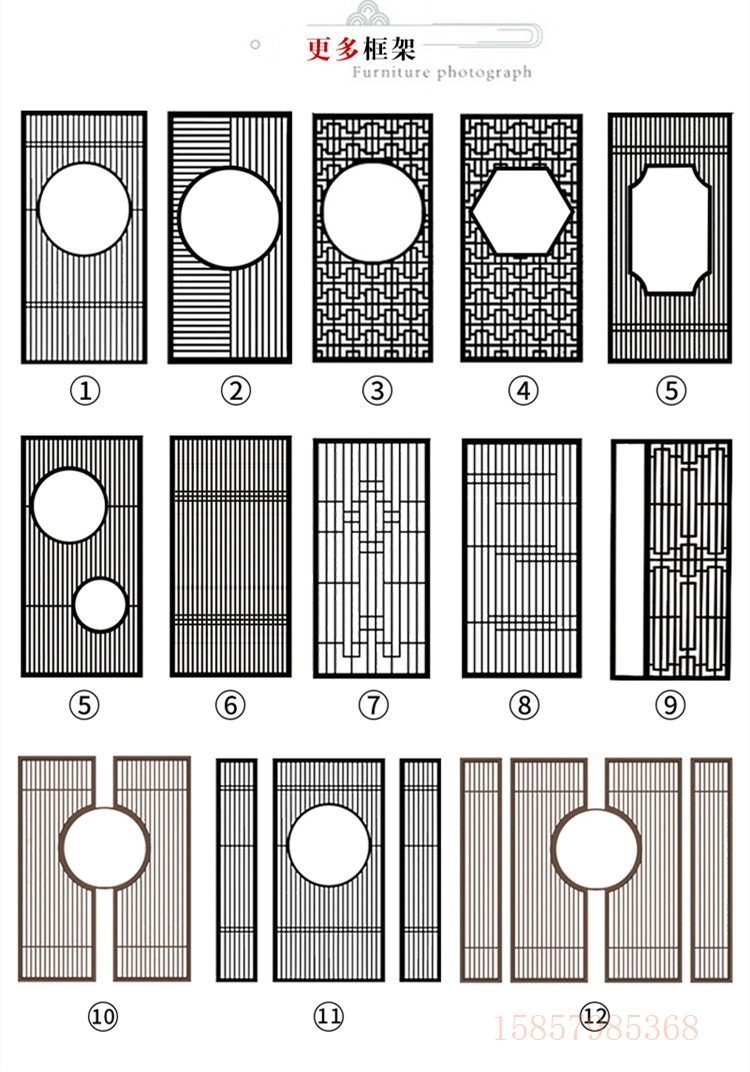 更多框架
Furniture photograph

①
②
③
④
⑤

⑤
⑥
⑦
⑧
⑨

⑩
⑪
⑫
15857985368