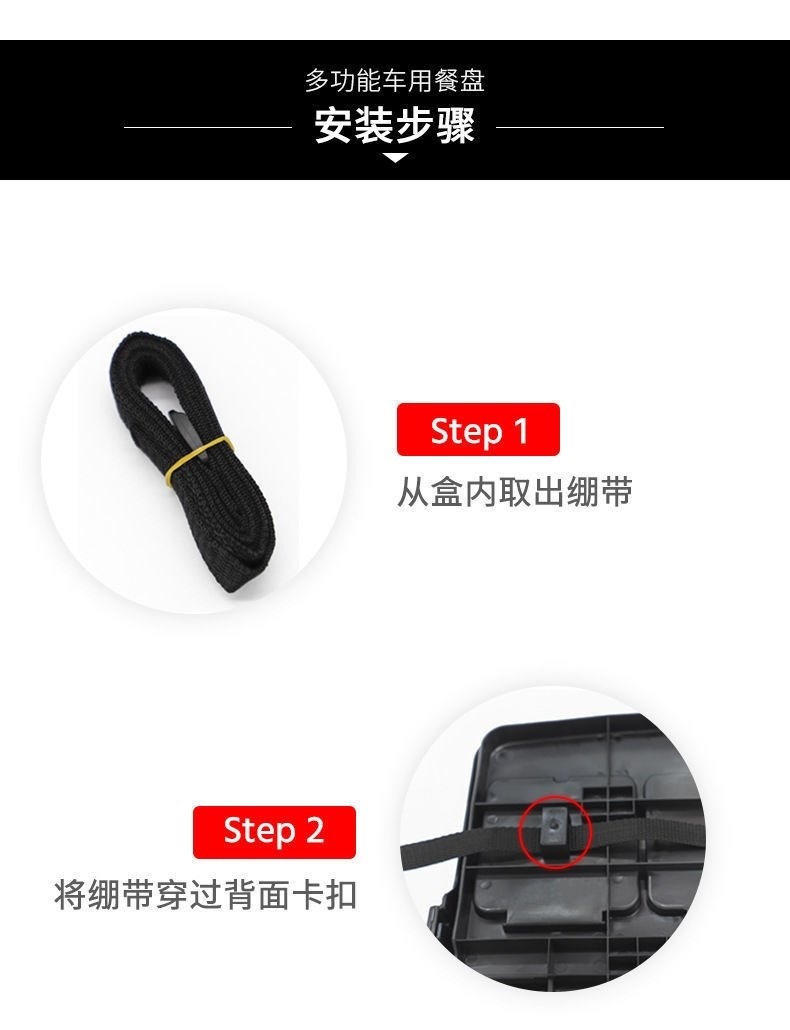 多功能车用餐盘

安装步骤

Step 1

从盒内取出绷带

Step 2

将绷带穿过背面卡扣