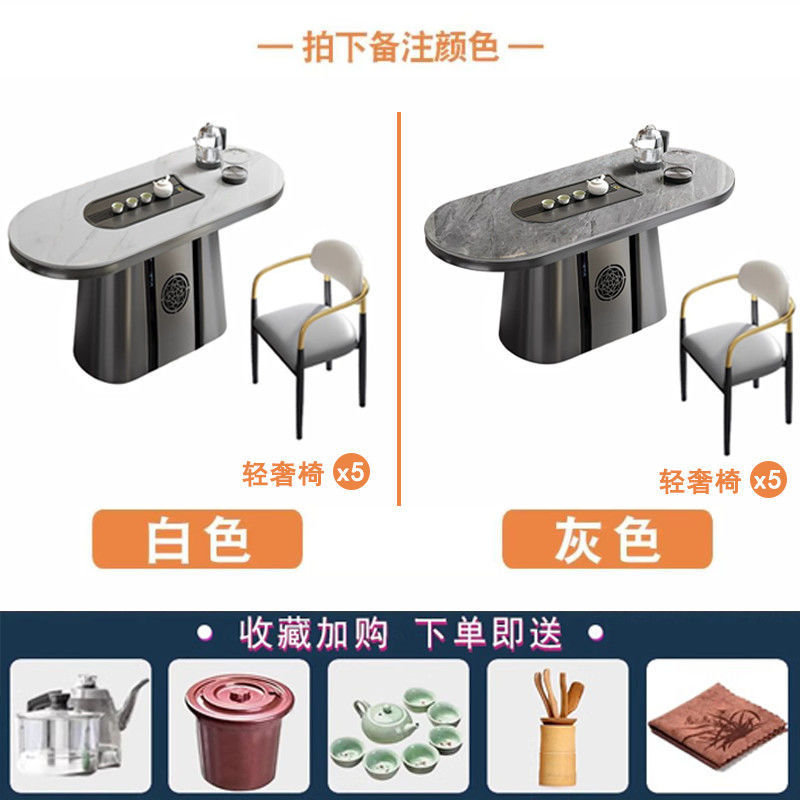 — 拍下备注颜色 —

轻奢椅 x5

白色

轻奢椅 x5

灰色

• 收藏加购 下单即送 •