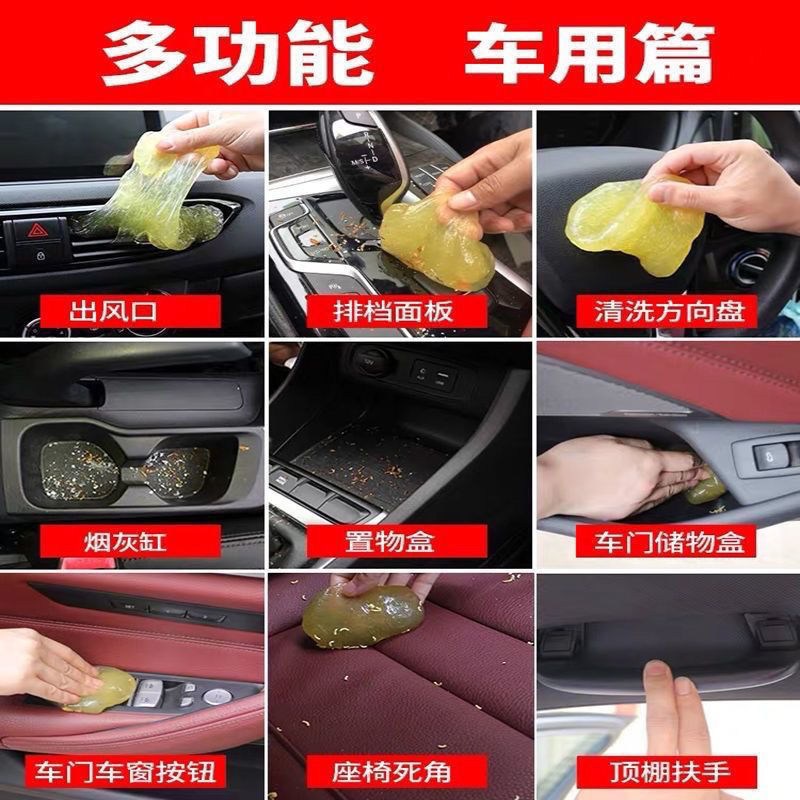 多功能 车用篇

出风口

排档面板

清洗方向盘

烟灰缸

置物盒

车门储物盒

车门车窗按钮

座椅死角

顶棚扶手