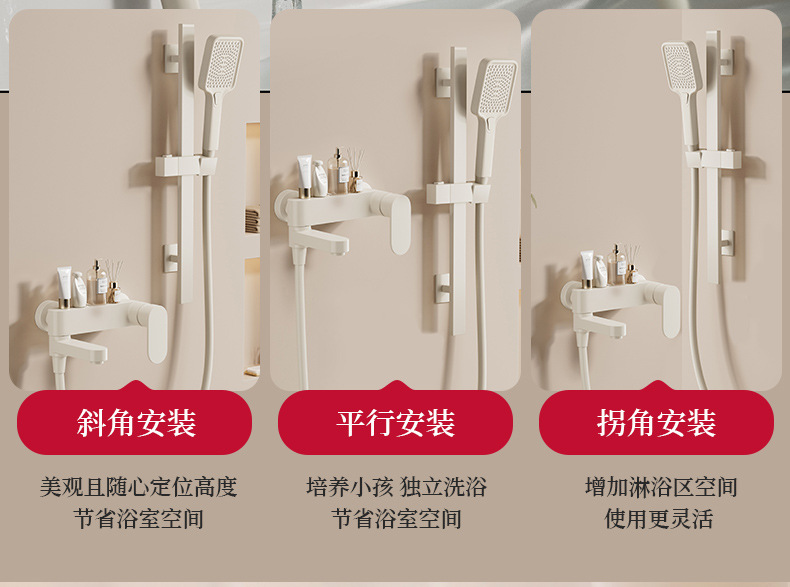 斜角安装

美观且随心定位高度
节省浴室空间

平行安装

培养小孩 独立洗浴
节省浴室空间

拐角安装

增加淋浴区空间
使用更灵活