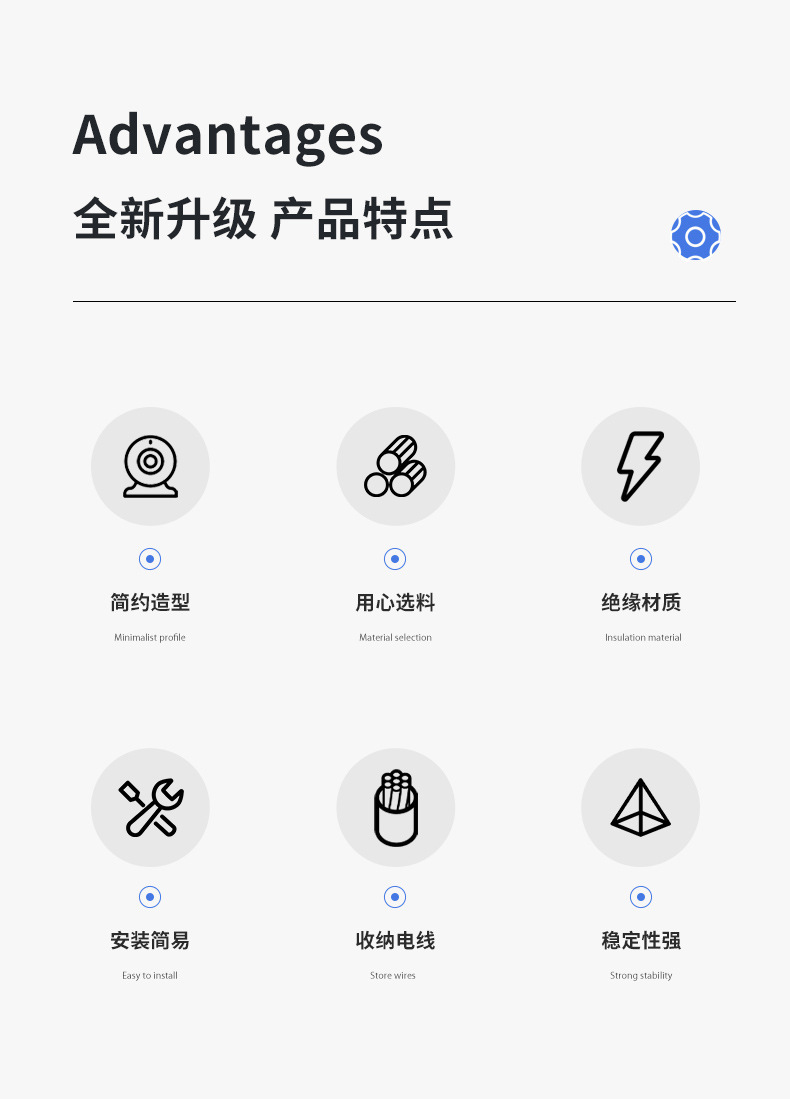 Advantages

全新升级 产品特点

简约造型

Minimalist profile

用心选料

Material selection

绝缘材质

Insulation material

安装简易

Easy to install

收纳电线

Store wires

稳定性强

Strong stability