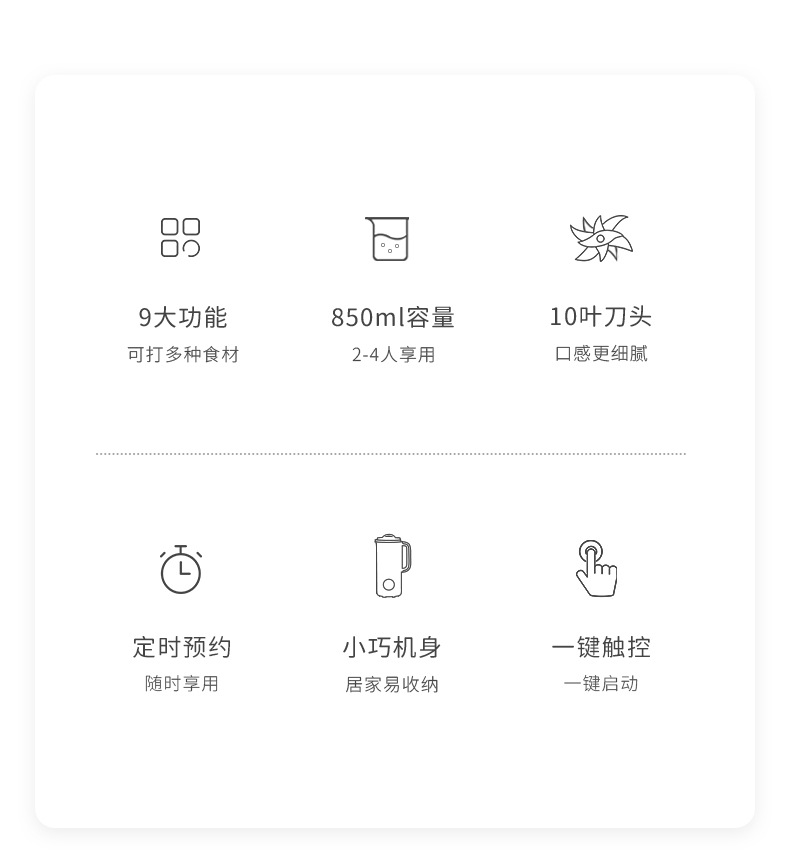 9大功能
可打多种食材

850ml容量
2-4人享用

10叶刀头
口感更细腻

定时预约
随时享用

小巧机身
居家易收纳

一键触控
一键启动