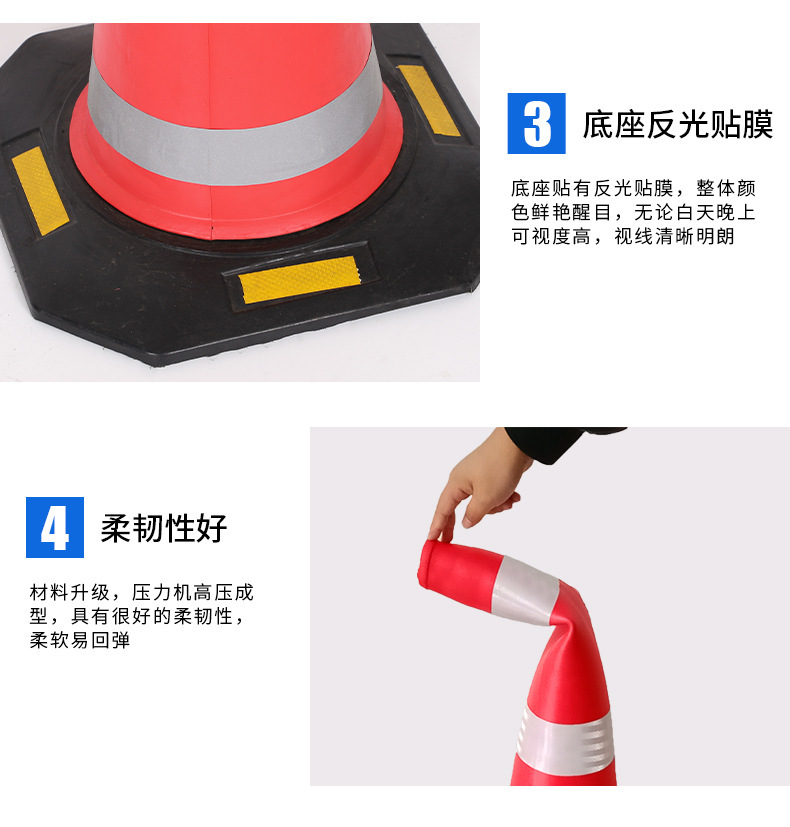 3 底座反光贴膜

底座贴有反光贴膜，整体颜色鲜艳醒目，无论白天晚上可视度高，视线清晰明朗

4 柔韧性好

材料升级，压力机高压成型，具有很好的柔韧性，柔软易回弹