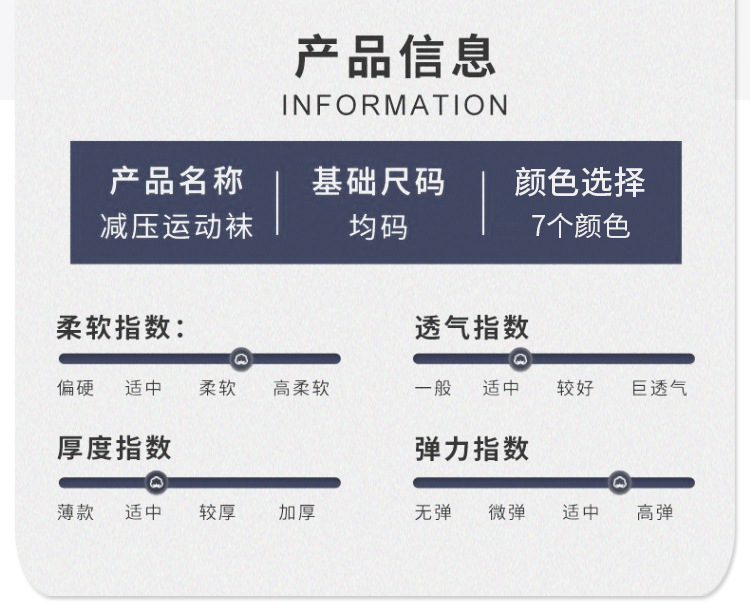 产品信息
INFORMATION

产品名称
减压运动袜

基础尺码
均码

颜色选择
7个颜色

柔软指数:
偏硬 适中 柔软 高柔软

透气指数
一般 适中 较好 巨透气

厚度指数
薄款 适中 较厚 加厚

弹力指数
无弹 微弹 适中 高弹