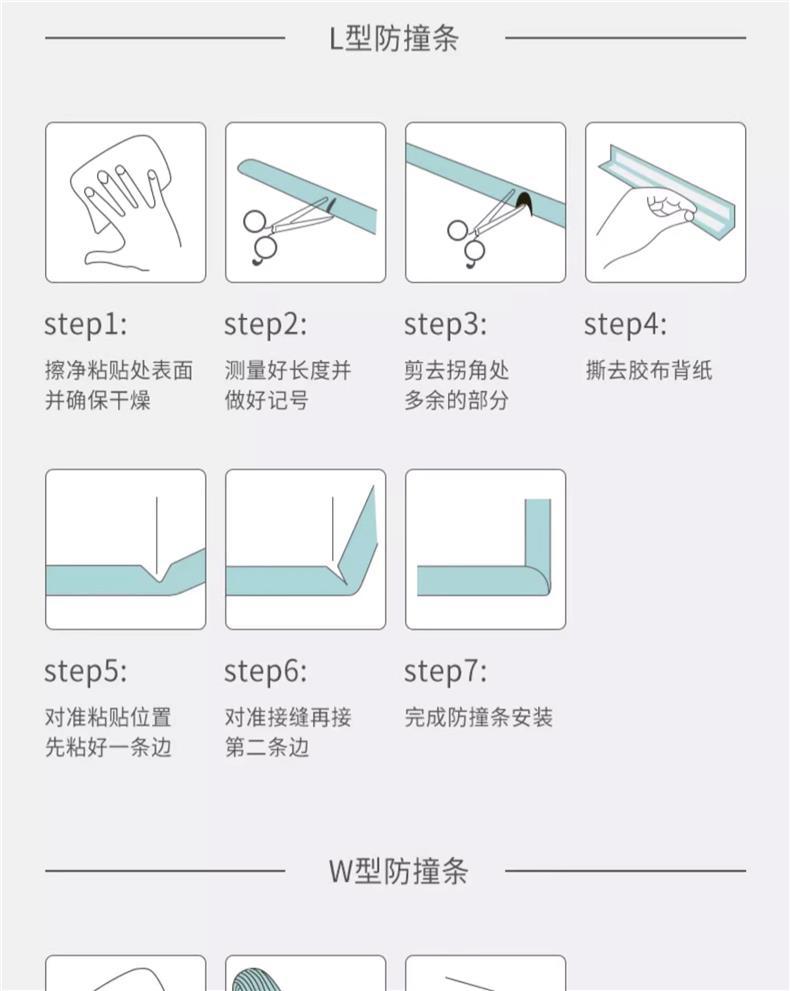 L型防撞条

step1:
擦净粘贴处表面并确保干燥

step2:
测量好长度并做好记号

step3:
剪去拐角处多余的部分

step4:
撕去胶布背纸

step5:
对准粘贴位置先粘好一条边

step6:
对准接缝再接第二条边

step7:
完成防撞条安装

W型防撞条