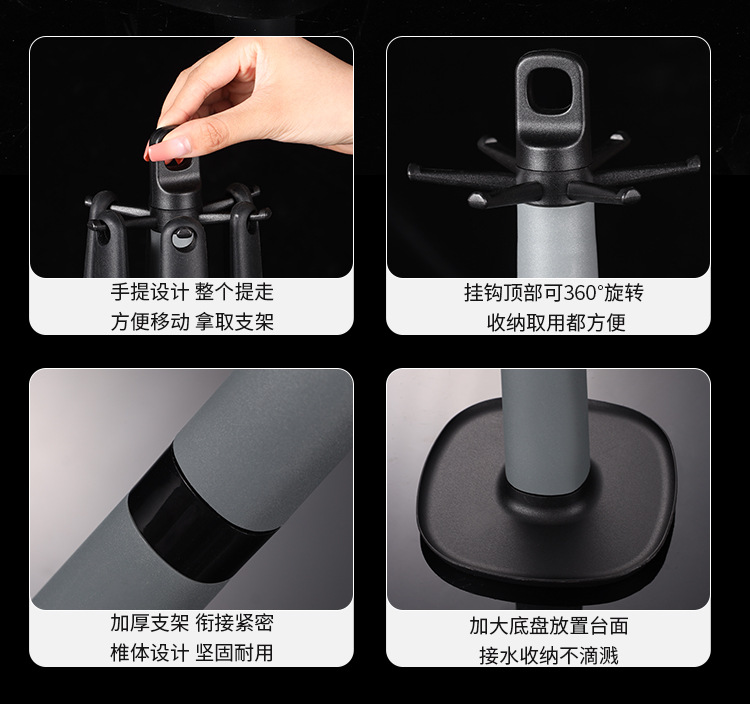 手提设计 整个提走
方便移动 拿取支架

挂钩顶部可360°旋转
收纳取用都方便

加厚支架 衔接紧密
椎体设计 坚固耐用

加大底盘放置台面
接水收纳不滴溅