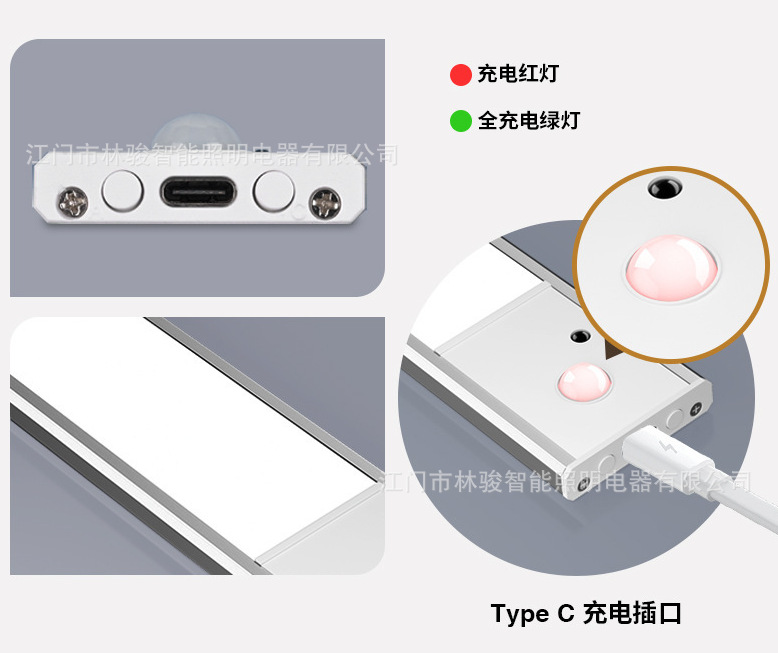 充电红灯

全充电绿灯

江门市林骏智能照明电器有限公司

江门市林骏智能照明电器有限公司

Type C 充电插口