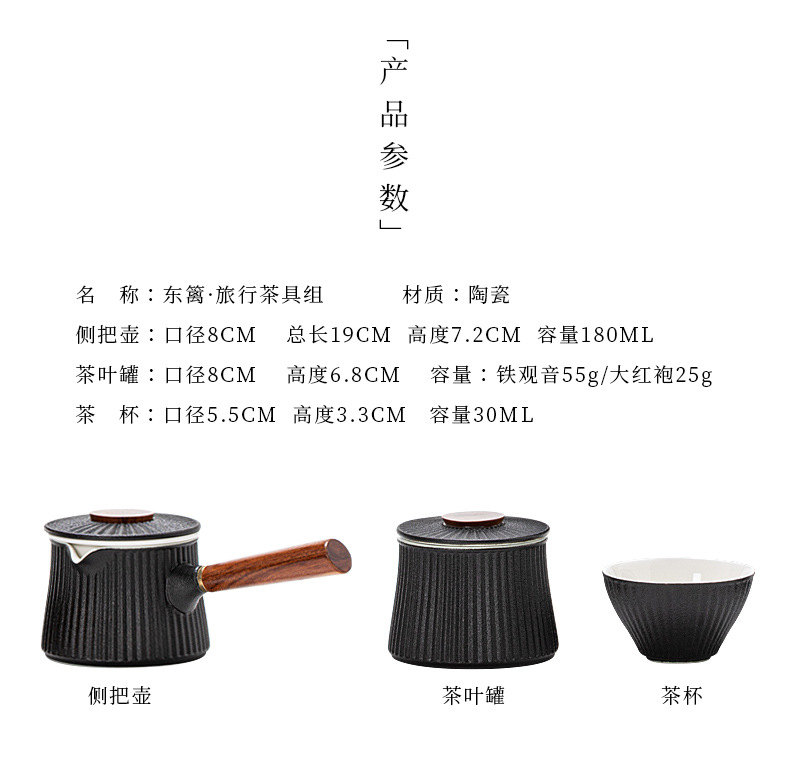 「产品参数」

名　称：东篱·旅行茶具组　　　材质：陶瓷

侧把壶：口径8CM　总长19CM　高度7.2CM　容量180ML

茶叶罐：口径8CM　高度6.8CM　容量：铁观音55g/大红袍25g

茶　杯：口径5.5CM　高度3.3CM　容量30ML

侧把壶

茶叶罐

茶杯