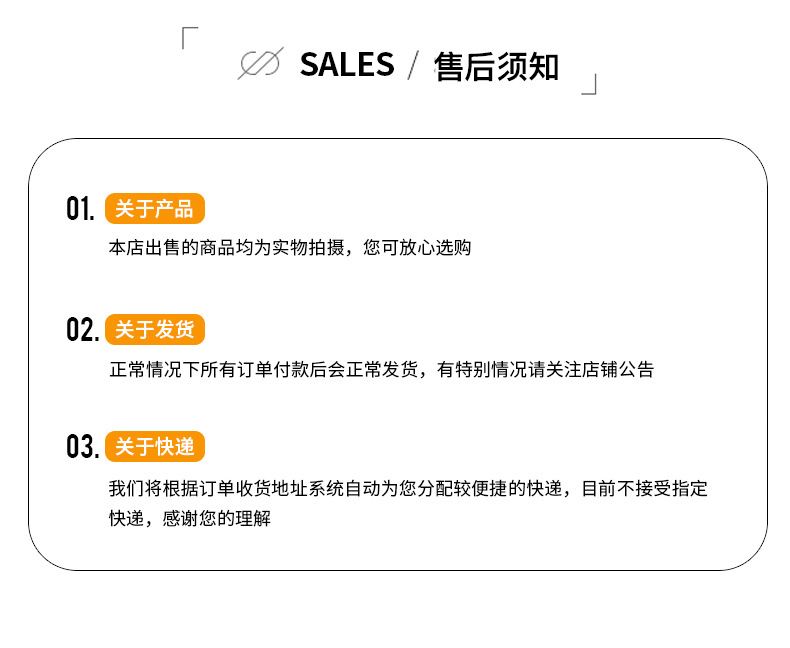 SALES / 售后须知

01. 关于产品

本店出售的商品均为实物拍摄，您可放心选购

02. 关于发货

正常情况下所有订单付款后会正常发货，有特别情况请关注店铺公告

03. 关于快递

我们将根据订单收货地址系统自动为您分配较便捷的快递，目前不接受指定快递，感谢您的理解