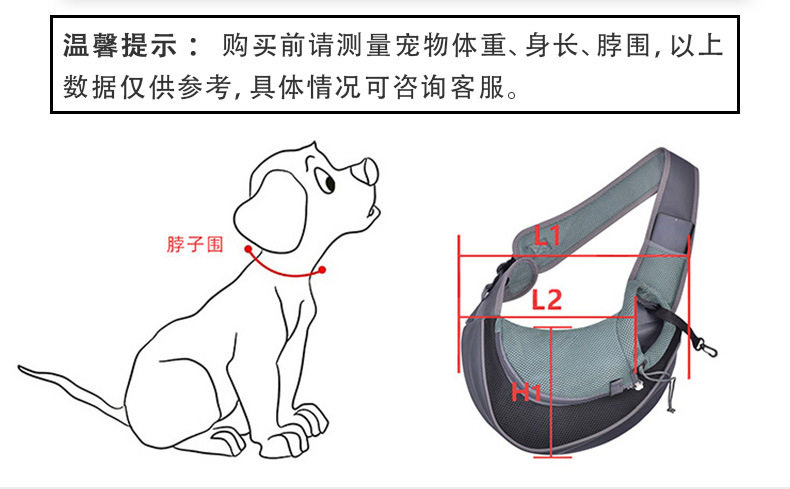 温馨提示： 购买前请测量宠物体重、身长、脖围，以上数据仅供参考，具体情况可咨询客服。

脖子围

L1

L2

H1