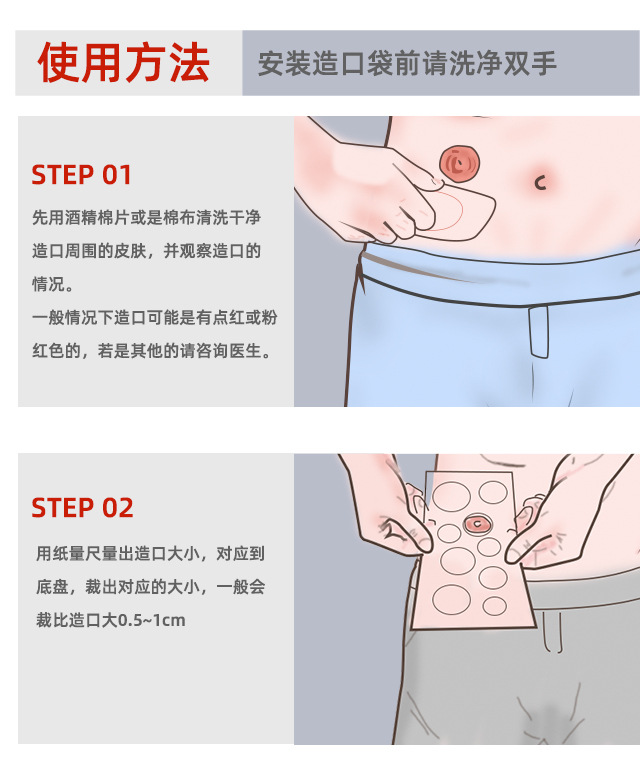 使用方法

安装造口袋前请洗净双手

STEP 01

先用酒精棉片或是棉布清洗干净造口周围的皮肤，并观察造口的情况。

一般情况下造口可能是有点红或粉红色的，若是其他的请咨询医生。

STEP 02

用纸量尺量出造口大小，对应到底盘，裁出对应的大小，一般会裁比造口大0.5~1cm