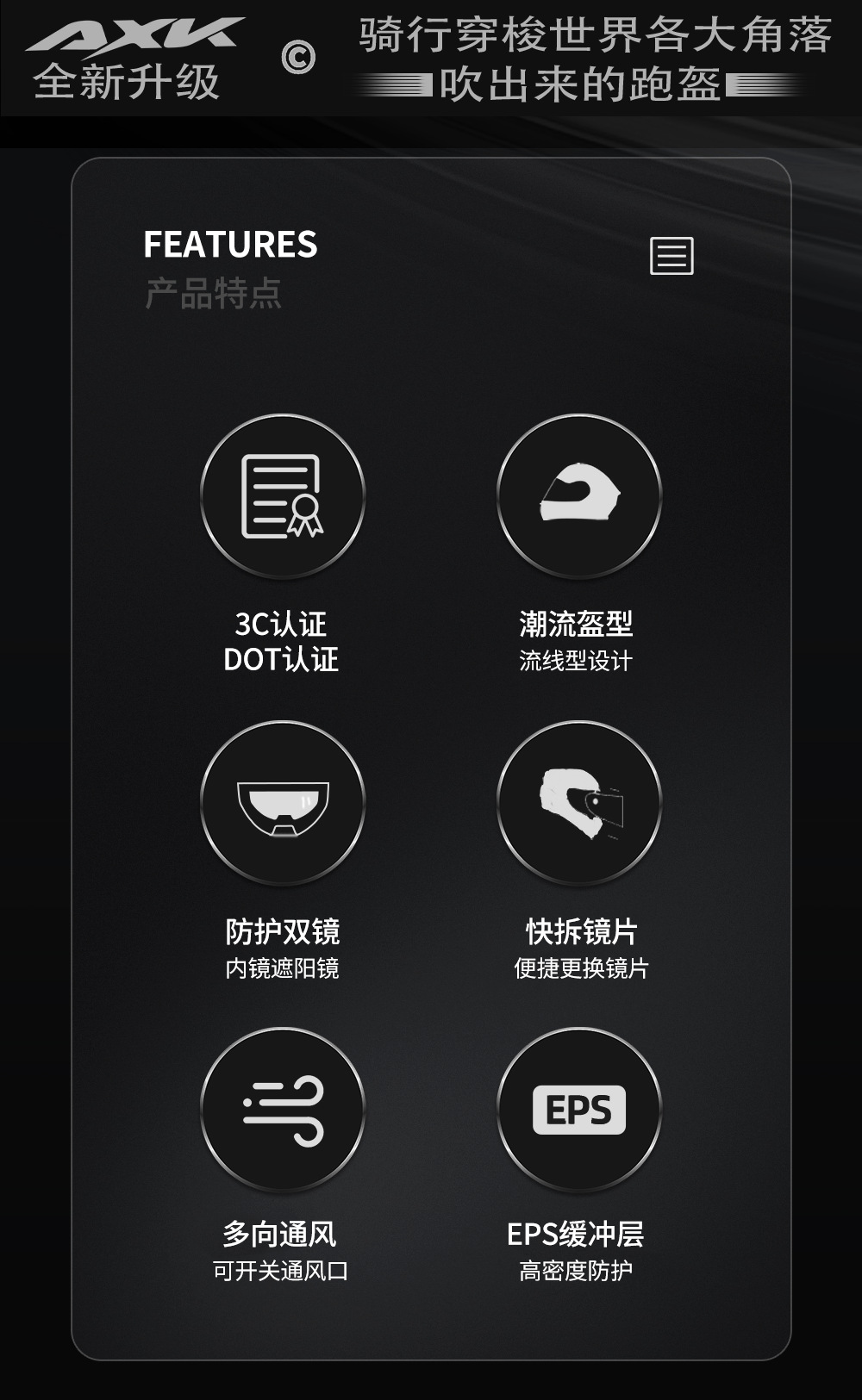 AXK
全新升级

©

骑行穿梭世界各大角落
吹出来的跑盔

FEATURES
产品特点

3C认证
DOT认证

潮流盔型
流线型设计

防护双镜
内镜遮阳镜

快拆镜片
便捷更换镜片

多向通风
可开关通风口

EPS

EPS缓冲层
高密度防护