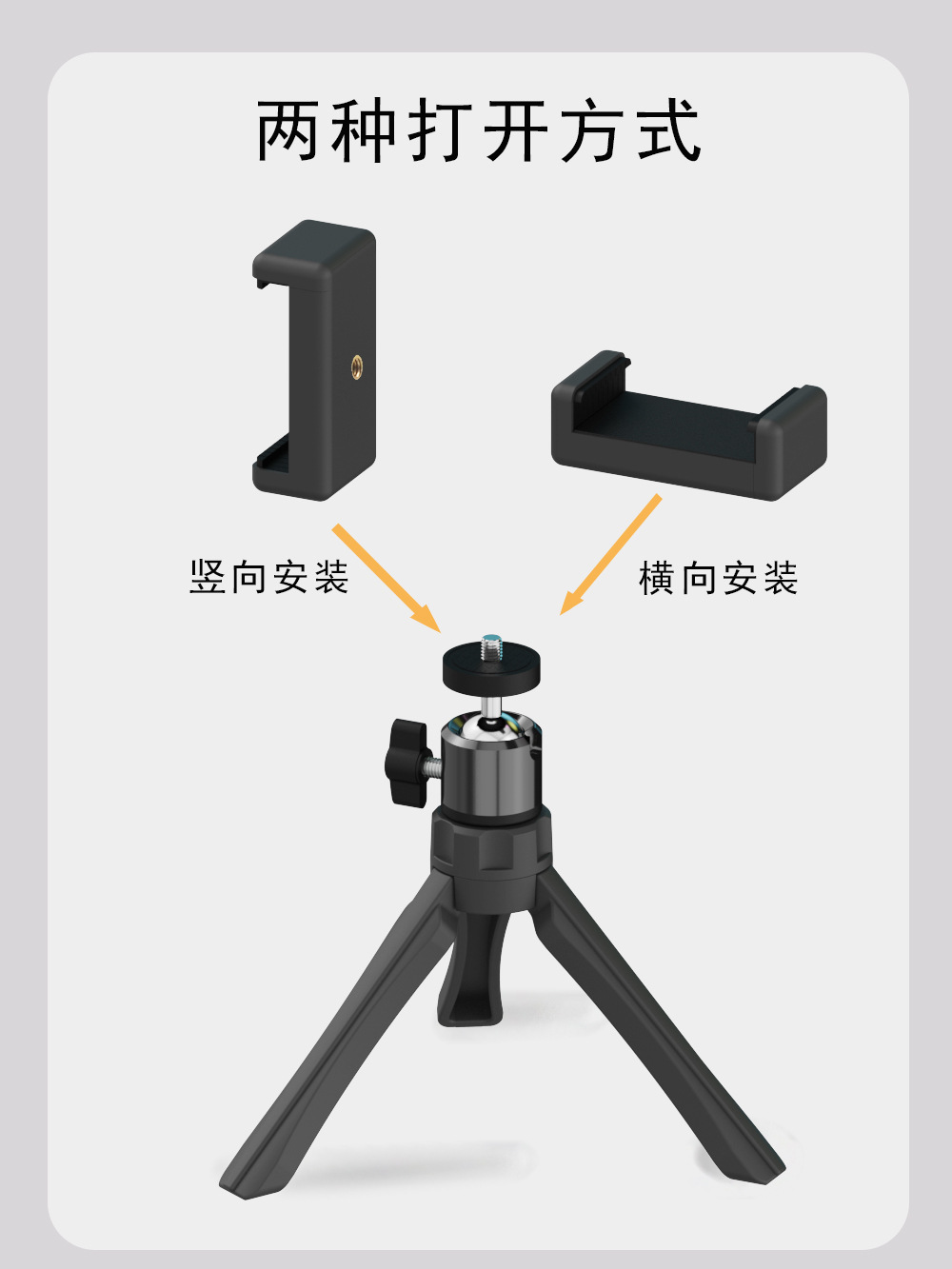 两种打开方式

竖向安装

横向安装