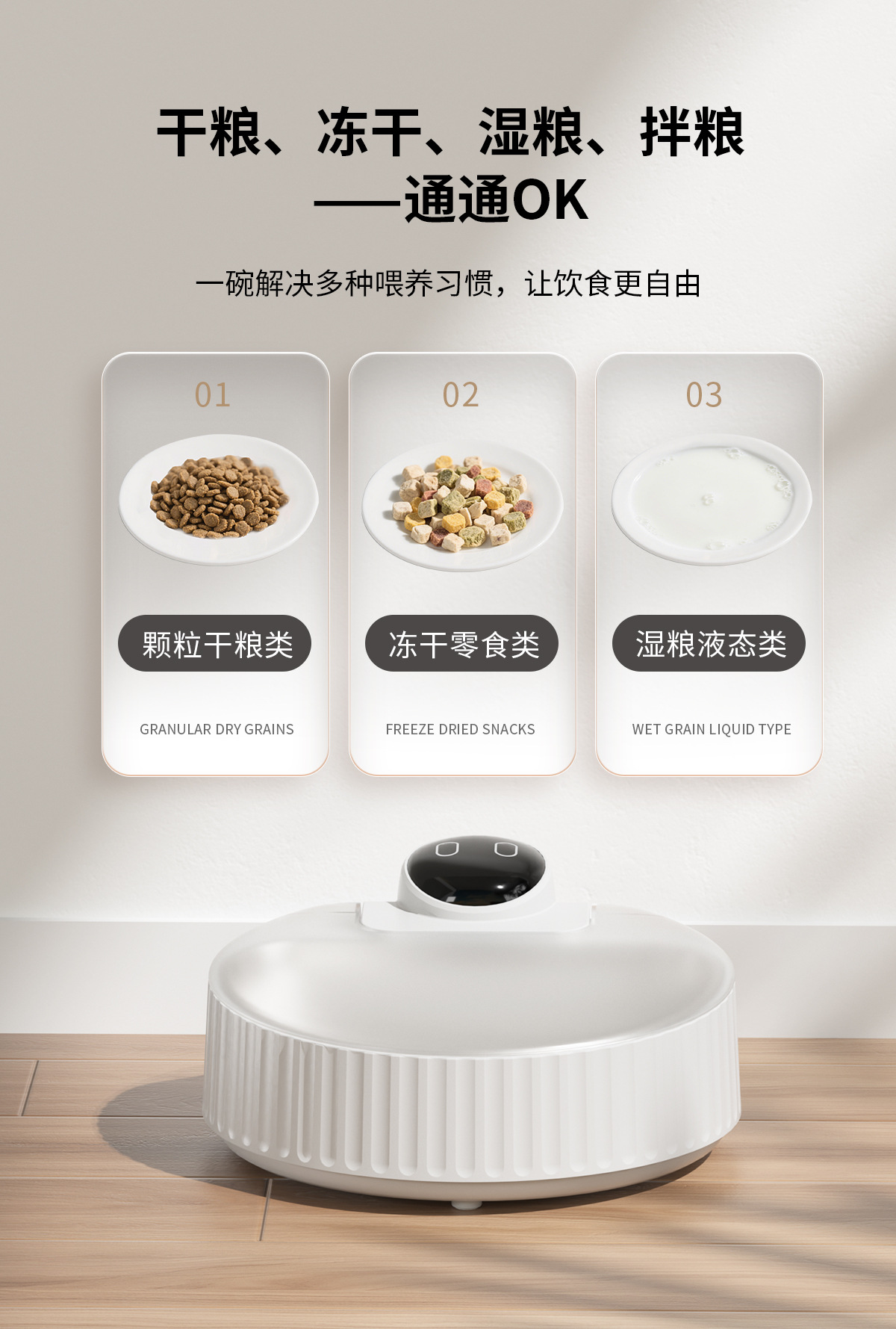 干粮、冻干、湿粮、拌粮
——通通OK

一碗解决多种喂养习惯，让饮食更自由

01

颗粒干粮类

GRANULAR DRY GRAINS

02

冻干零食类

FREEZE DRIED SNACKS

03

湿粮液态类

WET GRAIN LIQUID TYPE