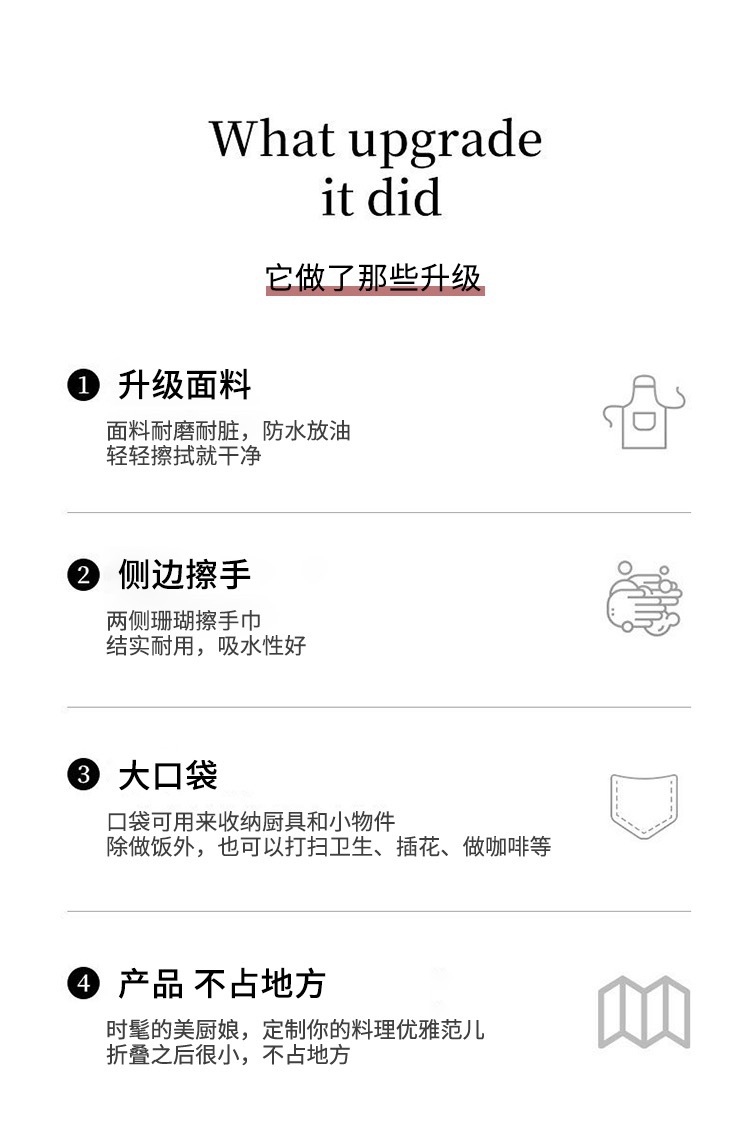 What upgrade
it did

它做了那些升级

❶ 升级面料

面料耐磨耐脏，防水放油
轻轻擦拭就干净

❷ 侧边擦手

两侧珊瑚擦手巾
结实耐用，吸水性好

❸ 大口袋

口袋可用来收纳厨具和小物件
除做饭外，也可以打扫卫生、插花、做咖啡等

❹ 产品 不占地方

时髦的美厨娘，定制你的料理优雅范儿
折叠之后很小，不占地方