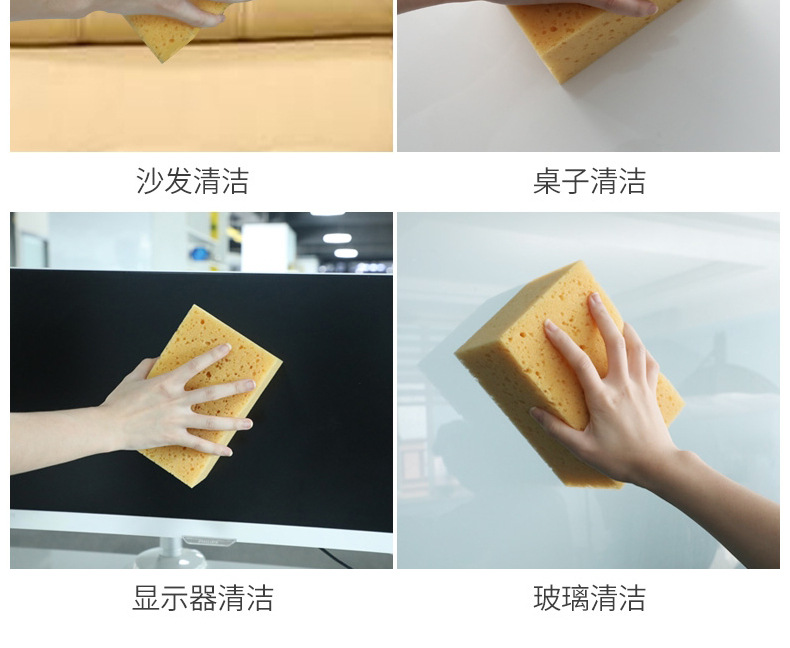 沙发清洁

桌子清洁

显示器清洁

玻璃清洁