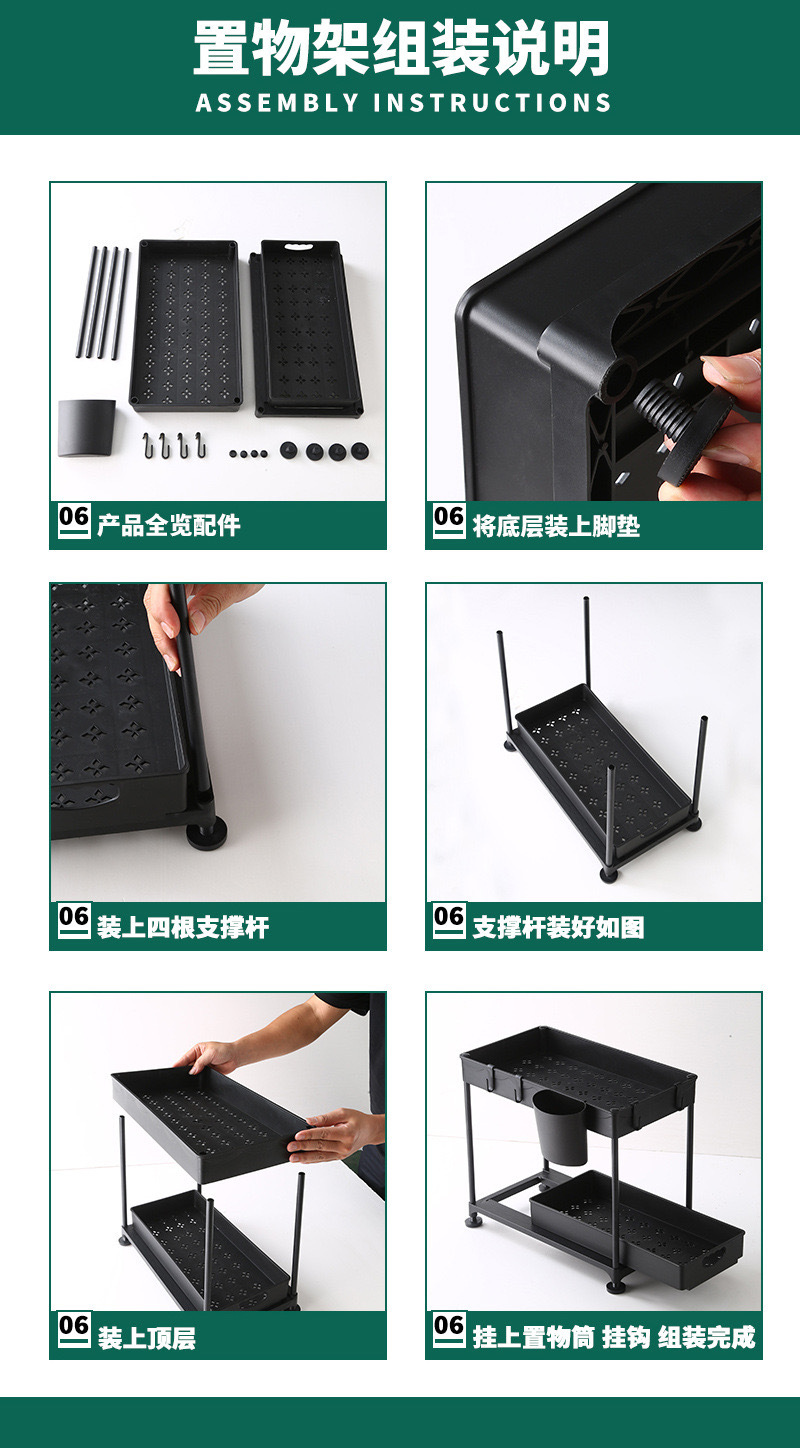 置物架组装说明
ASSEMBLY INSTRUCTIONS

06 产品全览配件

06 将底层装上脚垫

06 装上四根支撑杆

06 支撑杆装好如图

06 装上顶层

06 挂上置物筒 挂钩 组装完成