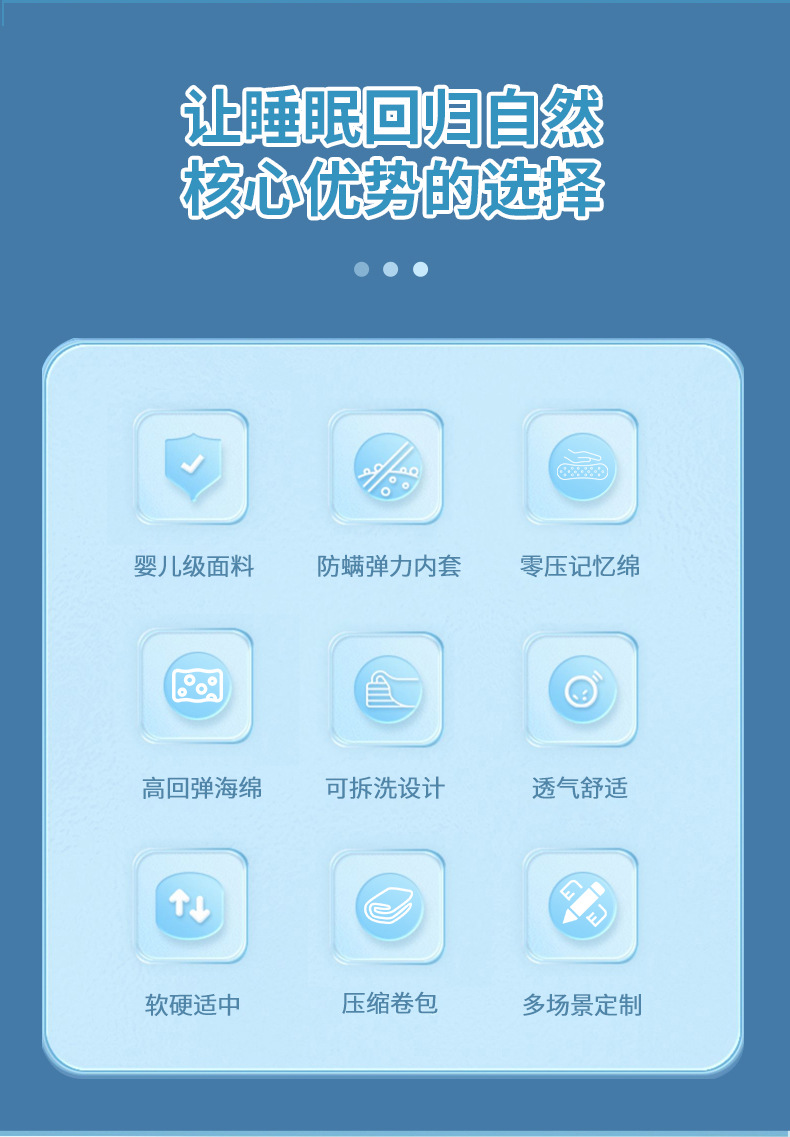 让睡眠回归自然
核心优势的选择

婴儿级面料

防螨弹力内套

零压记忆绵

高回弹海绵

可拆洗设计

透气舒适

软硬适中

压缩卷包

多场景定制