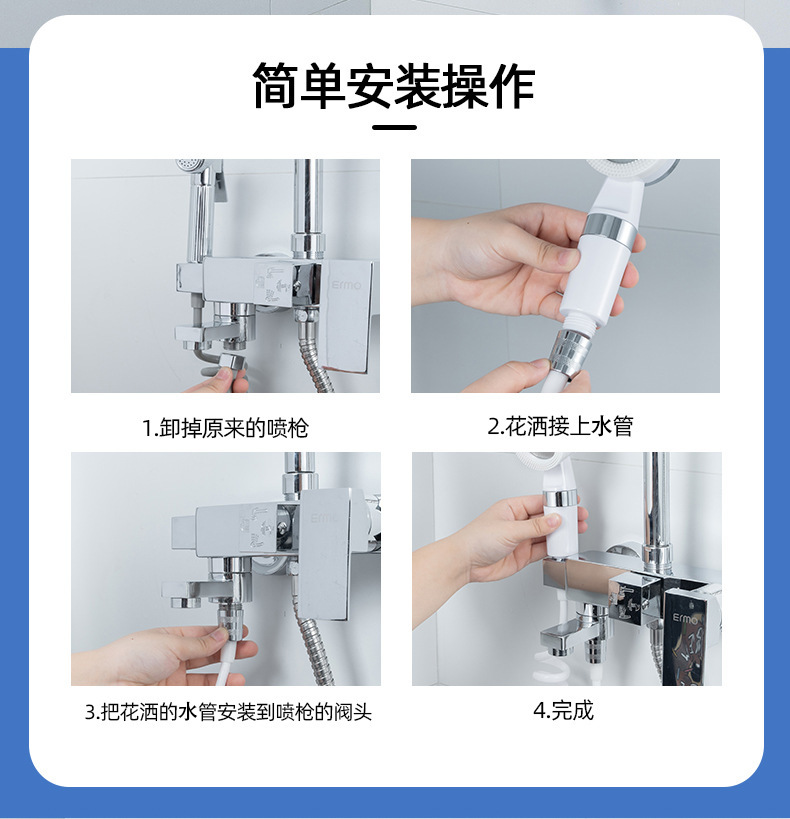 简单安装操作

Ermo

1.卸掉原来的喷枪

2.花洒接上水管

Ermo

3.把花洒的水管安装到喷枪的阀头

Ermo

4.完成