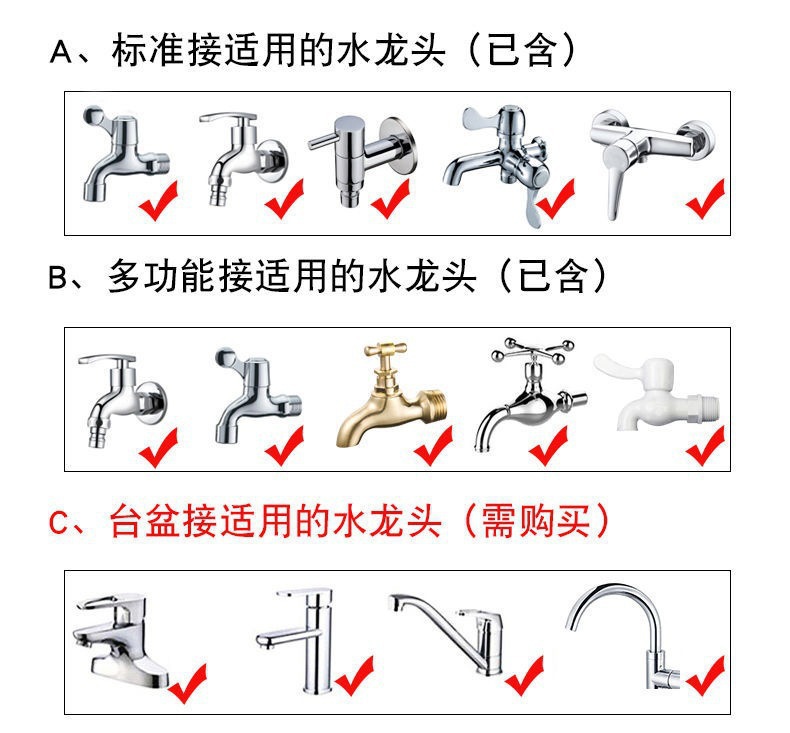 A、标准接适用的水龙头（已含）

B、多功能接适用的水龙头（已含）

C、台盆接适用的水龙头（需购买）