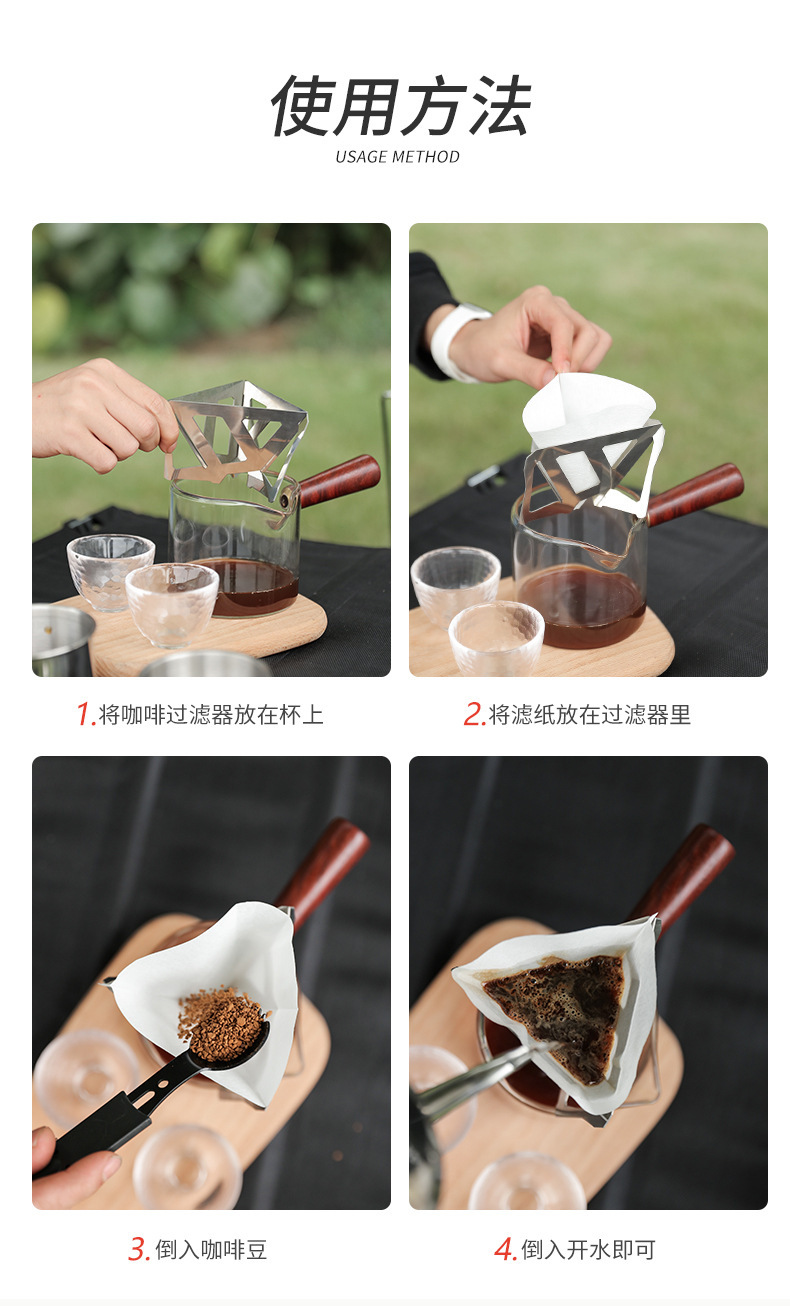 使用方法
USAGE METHOD

1.将咖啡过滤器放在杯上

2.将滤纸放在过滤器里

3.倒入咖啡豆

4.倒入开水即可