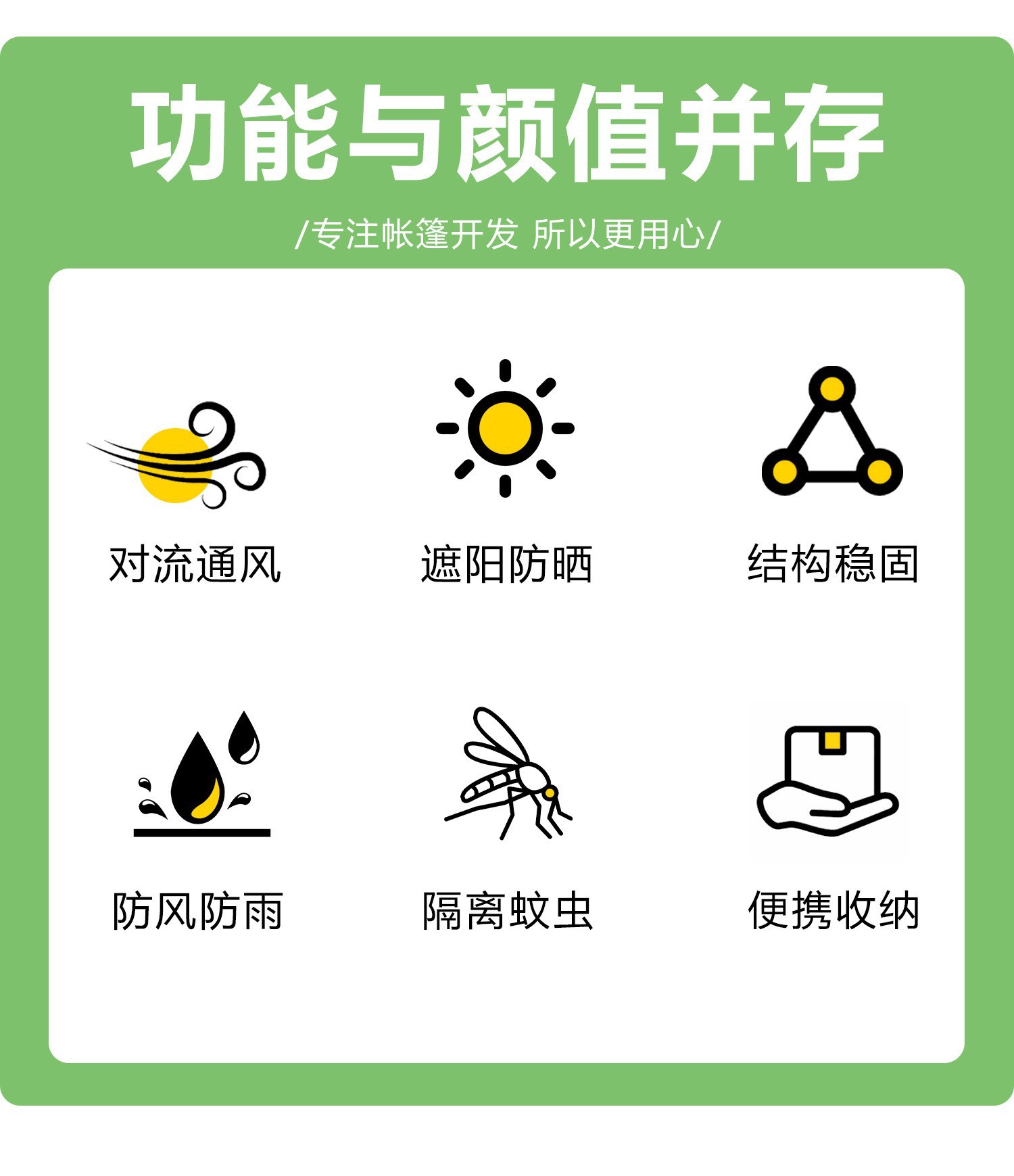 功能与颜值并存

/专注帐篷开发 所以更用心/

对流通风

遮阳防晒

结构稳固

防风防雨

隔离蚊虫

便携收纳