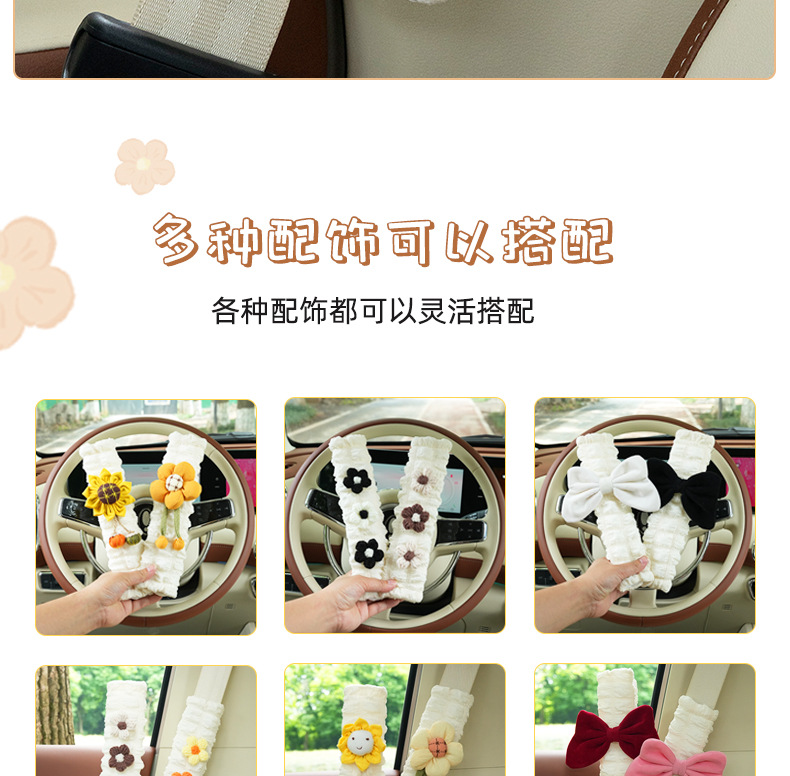 多种配饰可以搭配

各种配饰都可以灵活搭配