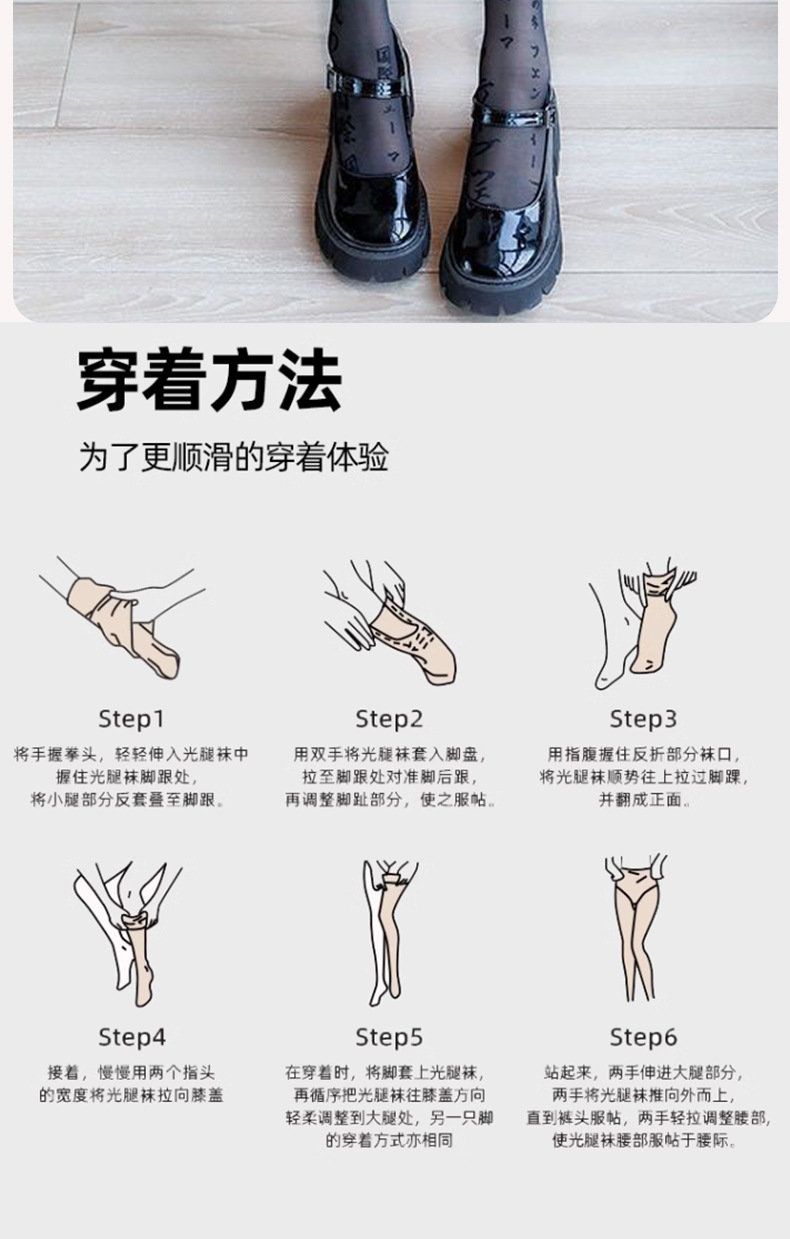 穿着方法

为了更顺滑的穿着体验

Step1

将手握拳头，轻轻伸入光腿袜中握住光腿袜脚跟处，将小腿部分反套叠至脚跟。

Step2

用双手将光腿袜套入脚盘，拉至脚跟处对准脚后跟，再调整脚趾部分，使之服帖。

Step3

用指腹握住反折部分袜口，将光腿袜顺势往上拉过脚踝，并翻成正面。

Step4

接着，慢慢用两个指头的宽度将光腿袜拉向膝盖

Step5

在穿着时，将脚套上光腿袜，再循序把光腿袜往膝盖方向轻柔调整到大腿处，另一只脚的穿着方式亦相同

Step6

站起来，两手伸进大腿部分，两手将光腿袜推向外而上，直到裤头服帖，两手轻拉调整腰部，使光腿袜腰部服帖于腰际。