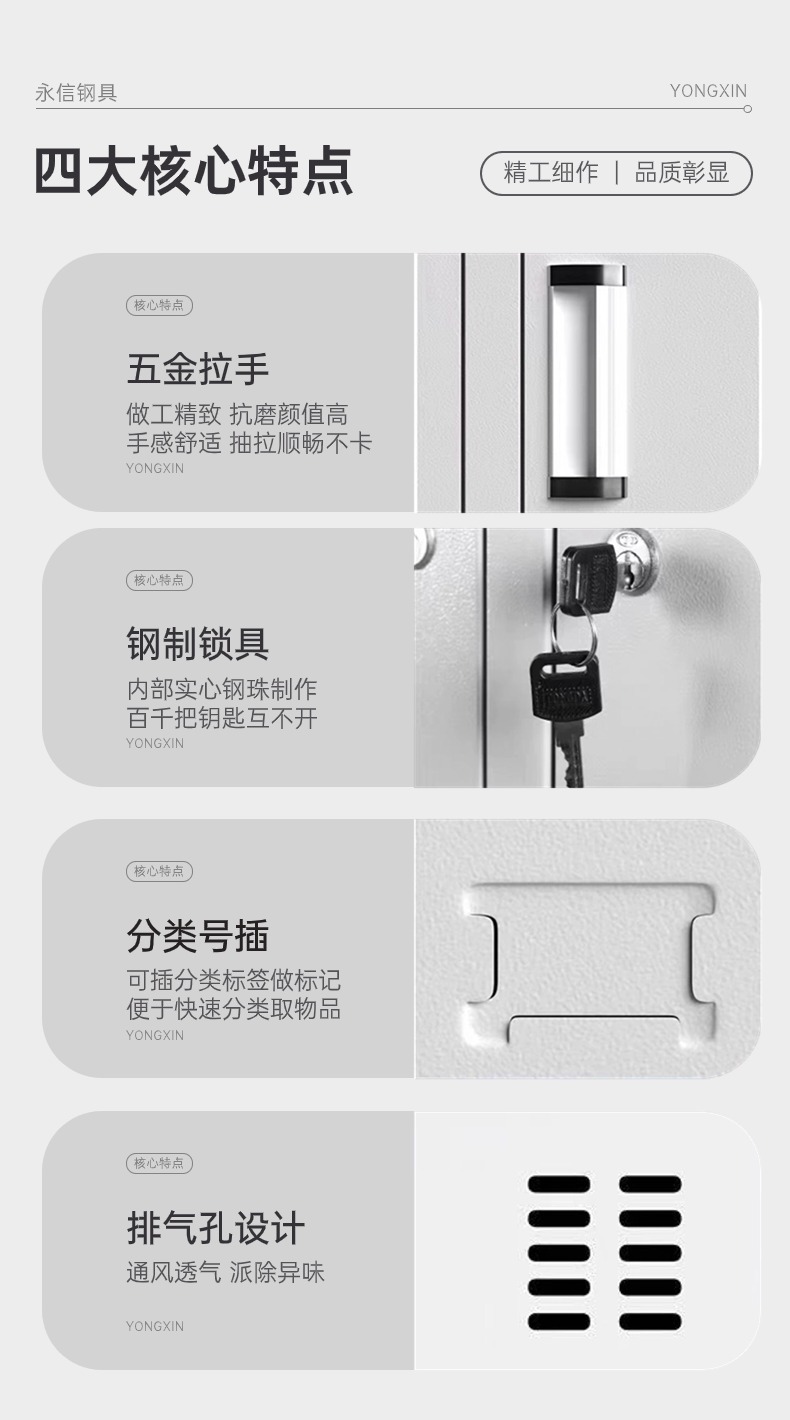 永信钢具

YONGXIN

四大核心特点

精工细作 | 品质彰显

核心特点

五金拉手

做工精致 抗磨颜值高
手感舒适 抽拉顺畅不卡

YONGXIN

核心特点

钢制锁具

内部实心钢珠制作
百千把钥匙互不开

YONGXIN

核心特点

分类号插

可插分类标签做标记
便于快速分类取物品

YONGXIN

核心特点

排气孔设计

通风透气 派除异味

YONGXIN