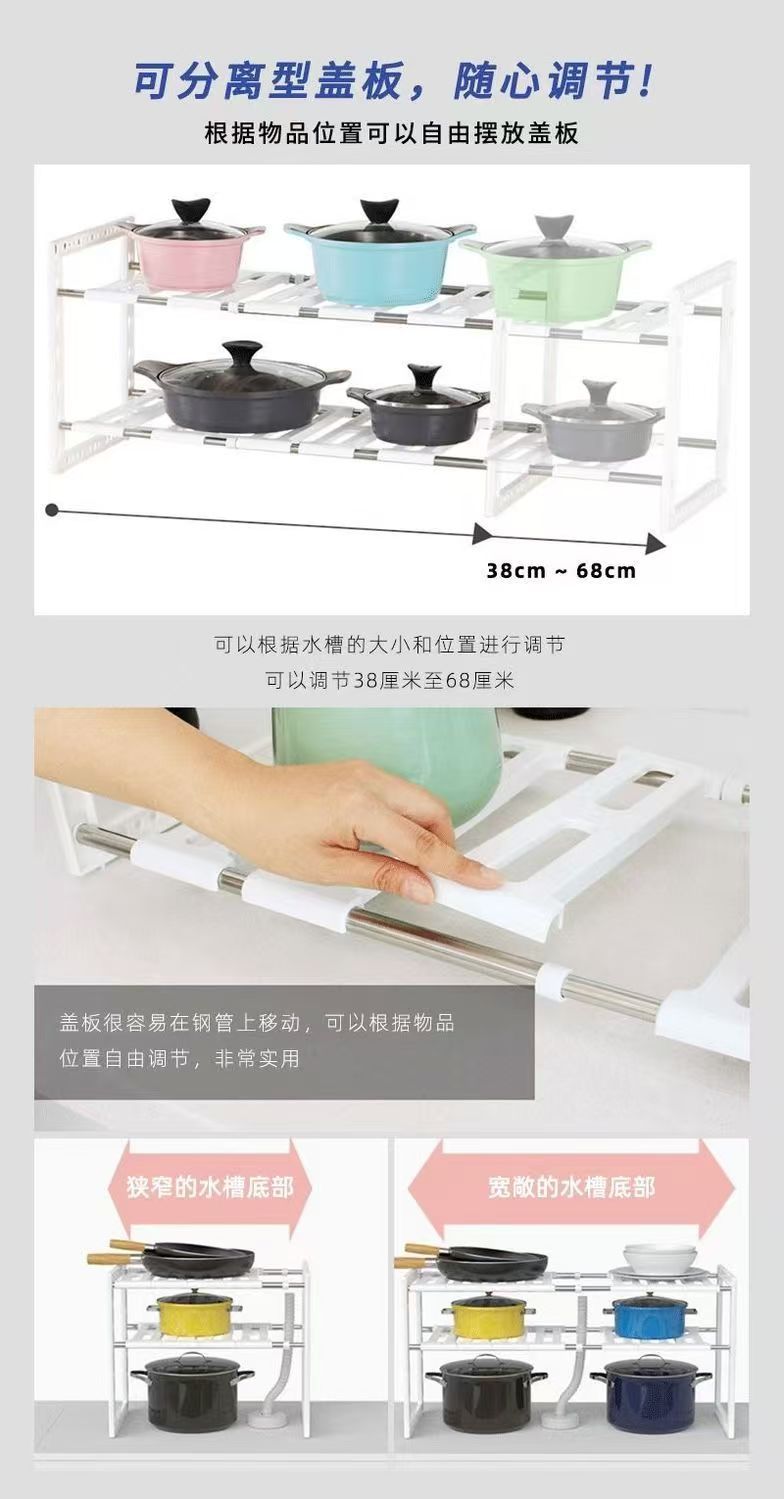 可分离型盖板，随心调节!

根据物品位置可以自由摆放盖板

38cm ~ 68cm

可以根据水槽的大小和位置进行调节

可以调节38厘米至68厘米

盖板很容易在钢管上移动，可以根据物品位置自由调节，非常实用

狭窄的水槽底部

宽敞的水槽底部