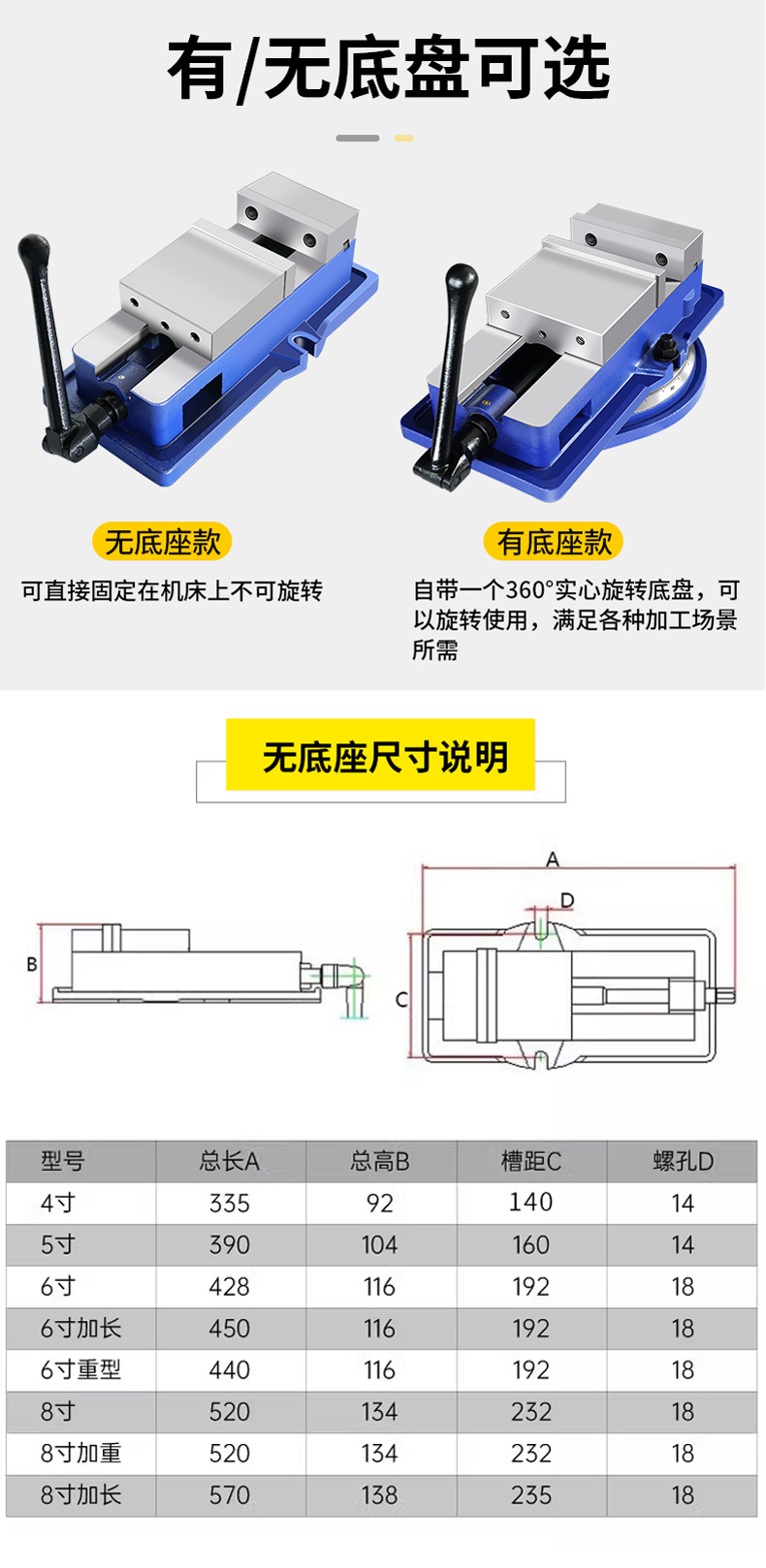 有/无底盘可选

无底座款

可直接固定在机床上不可旋转

有底座款

自带一个360°实心旋转底盘，可以旋转使用，满足各种加工场景所需

无底座尺寸说明

B

A

D

C

| 型号 | 总长A | 总高B | 槽距C | 螺孔D |
|---|---|---|---|---|
| 4寸 | 335 | 92 | 140 | 14 |
| 5寸 | 390 | 104 | 160 | 14 |
| 6寸 | 428 | 116 | 192 | 18 |
| 6寸加长 | 450 | 116 | 192 | 18 |
| 6寸重型 | 440 | 116 | 192 | 18 |
| 8寸 | 520 | 134 | 232 | 18 |
| 8寸加重 | 520 | 134 | 232 | 18 |
| 8寸加长 | 570 | 138 | 235 | 18 |