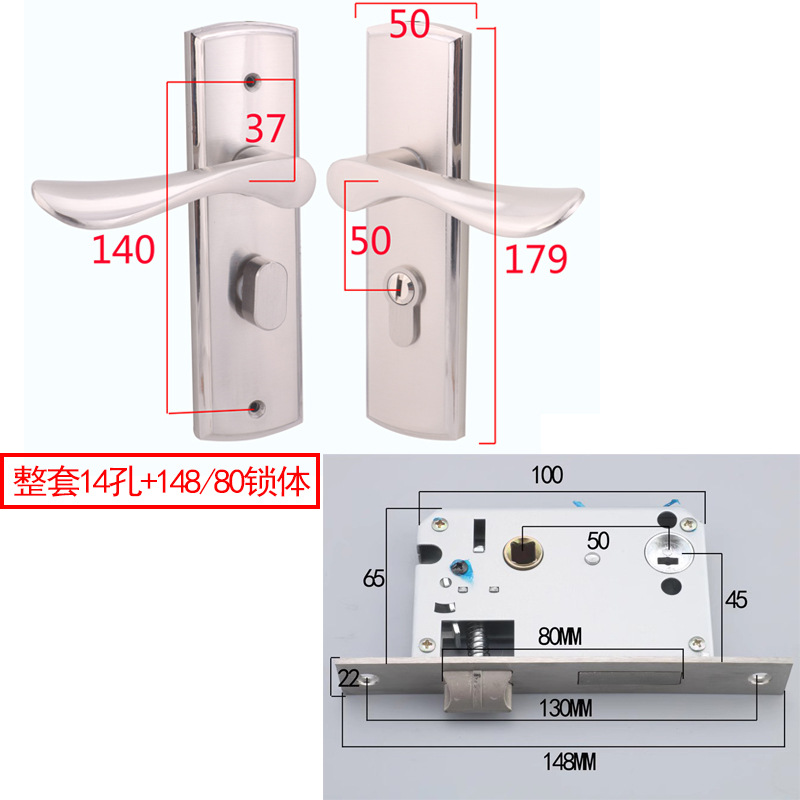 50
37
140
50
179
整套14孔+148/80锁体
100
50
65
45
80MM
22
130MM
148MM