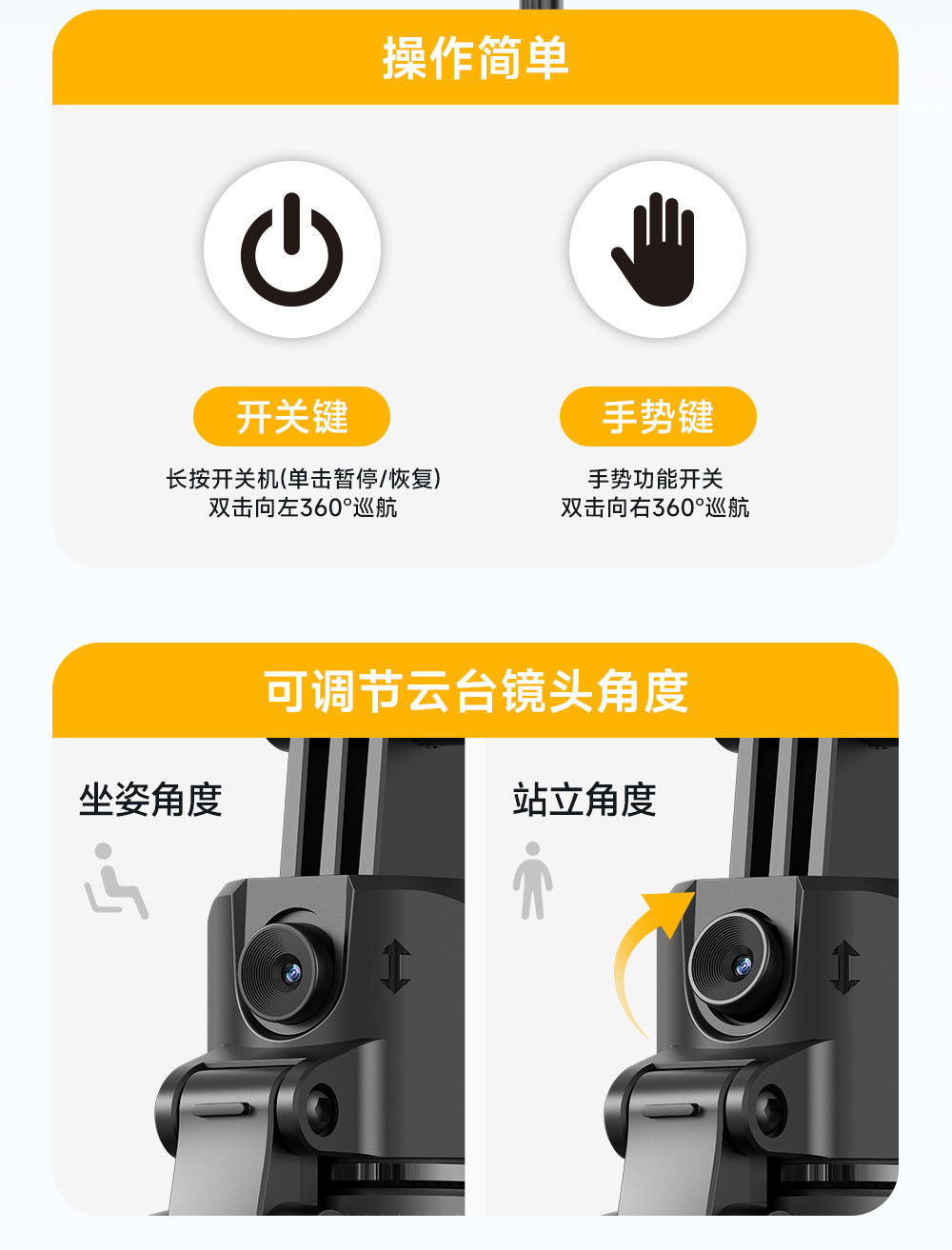 操作简单

开关键

长按开关机(单击暂停/恢复)
双击向左360°巡航

手势键

手势功能开关
双击向右360°巡航

可调节云台镜头角度

坐姿角度

站立角度