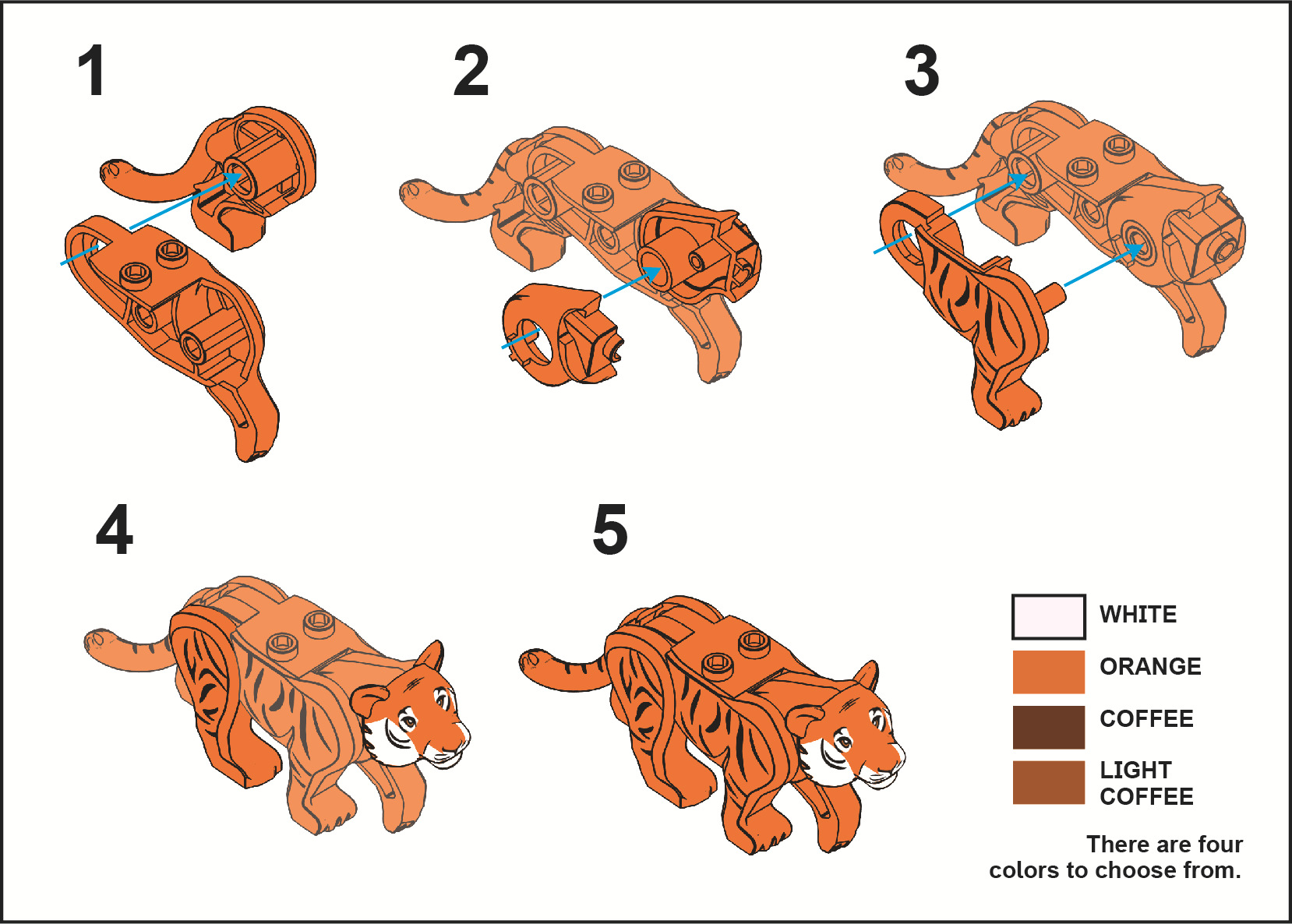 1

2

3

4

5

WHITE

ORANGE

COFFEE

LIGHT COFFEE

There are four colors to choose from.