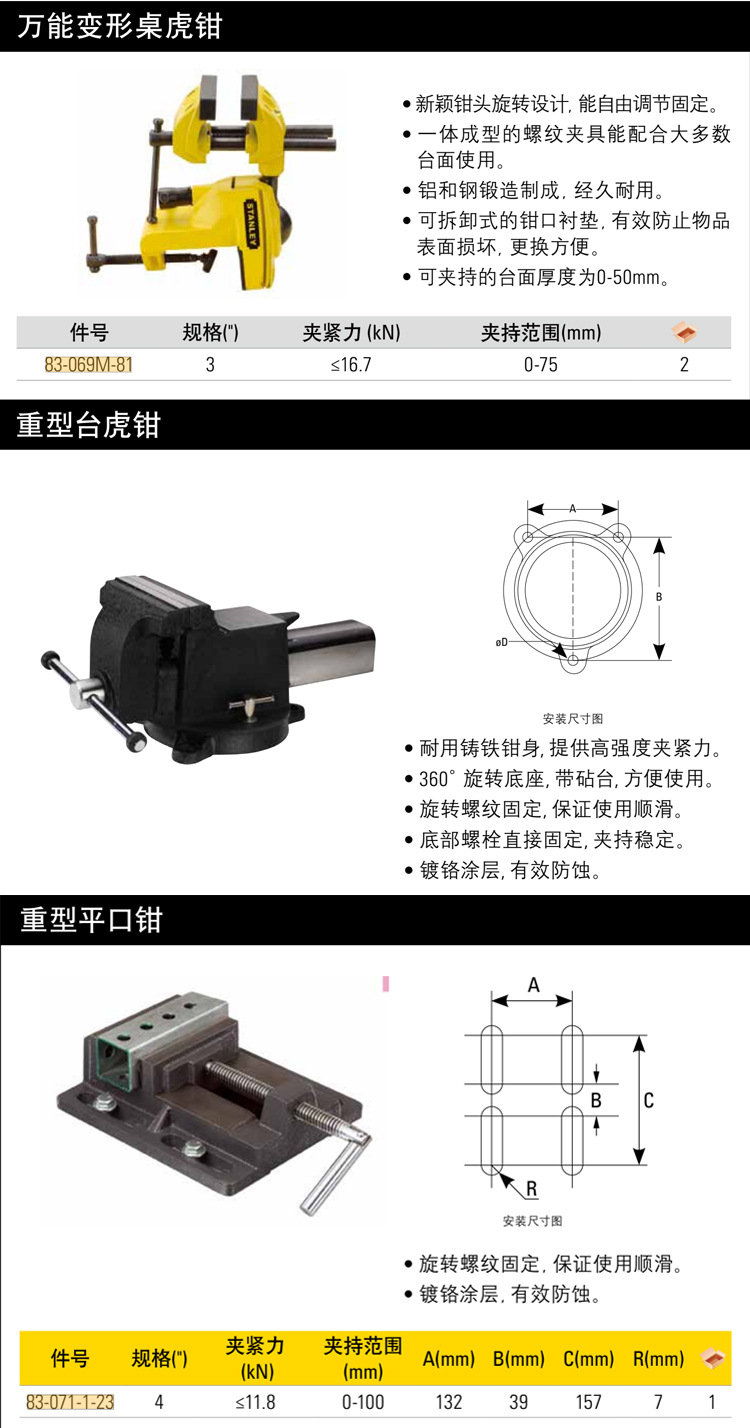 万能变形桌虎钳

STANLEY

• 新颖钳头旋转设计, 能自由调节固定。
• 一体成型的螺纹夹具能配合大多数台面使用。
• 铝和钢锻造制成, 经久耐用。
• 可拆卸式的钳口衬垫, 有效防止物品表面损坏, 更换方便。
• 可夹持的台面厚度为0-50mm。

| 件号 | 规格(") | 夹紧力 (kN) | 夹持范围(mm) | |
|---|---|---|---|---|
| 83-069M-81 | 3 | ≤16.7 | 0-75 | 2 |

重型台虎钳

A
B
øD
安装尺寸图

• 耐用铸铁钳身, 提供高强度夹紧力。
• 360° 旋转底座, 带砧台, 方便使用。
• 旋转螺纹固定, 保证使用顺滑。
• 底部螺栓直接固定, 夹持稳定。
• 镀铬涂层, 有效防蚀。

重型平口钳

A
B
C
R
安装尺寸图

• 旋转螺纹固定, 保证使用顺滑。
• 镀铬涂层, 有效防蚀。

| 件号 | 规格(") | 夹紧力 (kN) | 夹持范围 (mm) | A(mm) | B(mm) | C(mm) | R(mm) | |
|---|---|---|---|---|---|---|---|---|
| 83-071-1-23 | 4 | ≤11.8 | 0-100 | 132 | 39 | 157 | 7 | 1 |