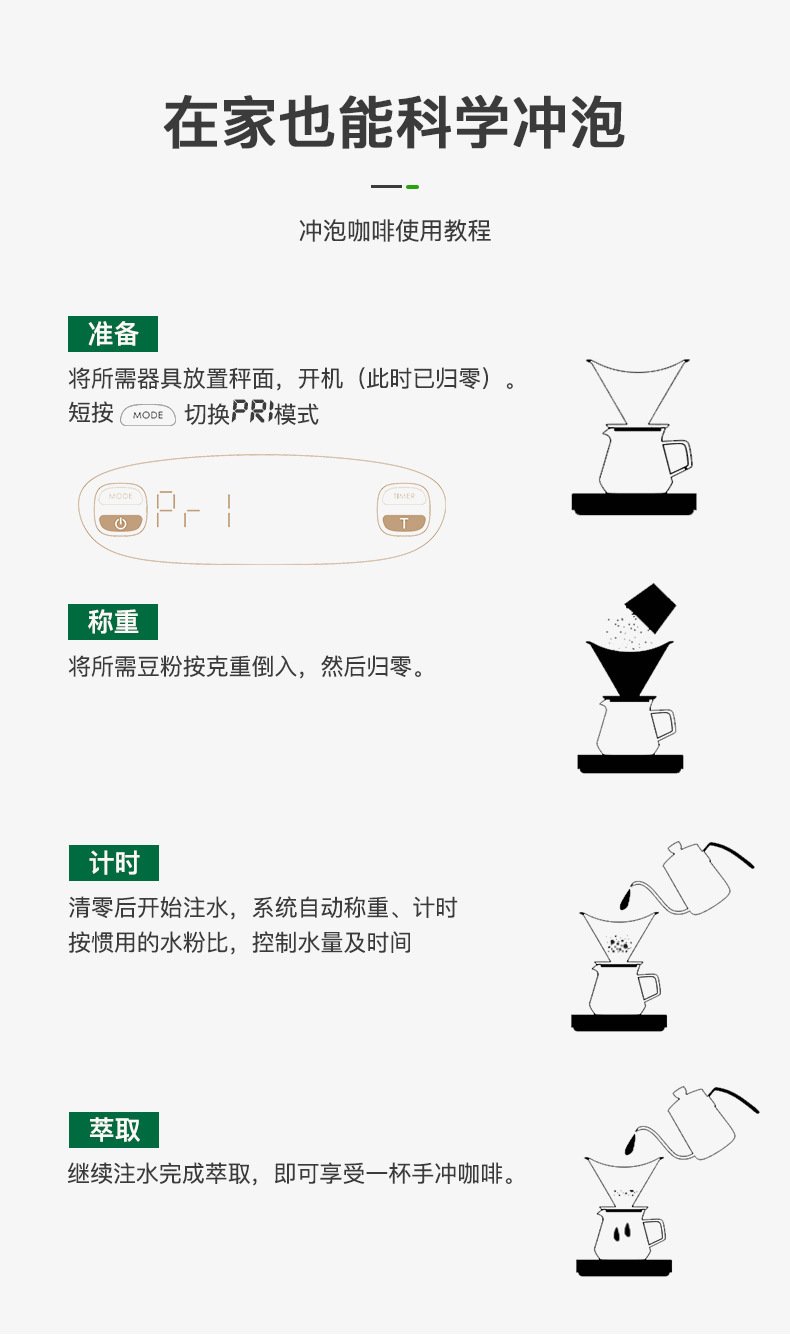 在家也能科学冲泡

冲泡咖啡使用教程

准备

将所需器具放置秤面，开机（此时已归零）。
短按 MODE 切换PR1模式

MODE
Pr 1
TIMER
T

称重

将所需豆粉按克重倒入，然后归零。

计时

清零后开始注水，系统自动称重、计时
按惯用的水粉比，控制水量及时间

萃取

继续注水完成萃取，即可享受一杯手冲咖啡。