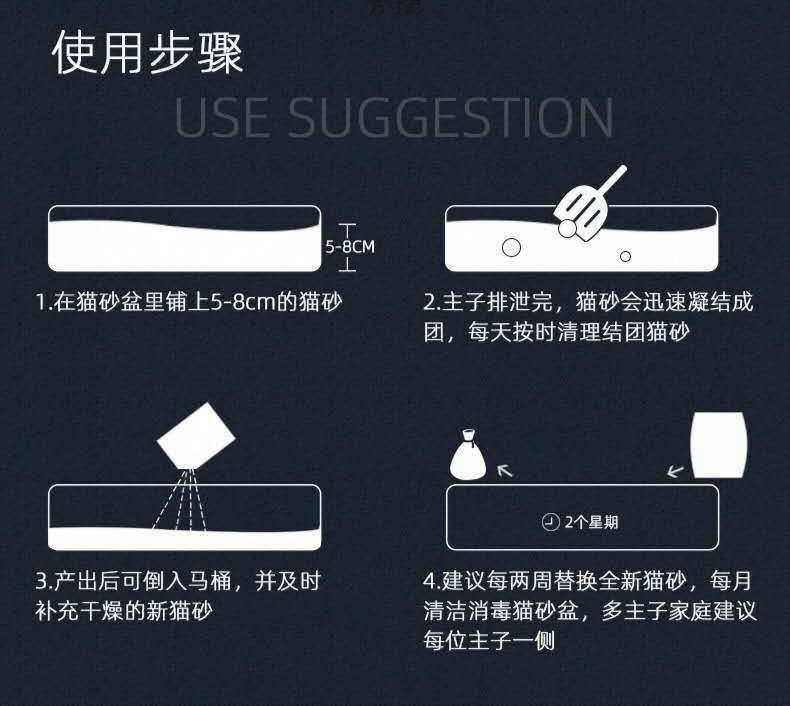 使用步骤

USE SUGGESTION

5-8CM

1.在猫砂盆里铺上5-8cm的猫砂

2.主子排泄完，猫砂会迅速凝结成团，每天按时清理结团猫砂

3.产出后可倒入马桶，并及时补充干燥的新猫砂

2个星期

4.建议每两周替换全新猫砂，每月清洁消毒猫砂盆，多主子家庭建议每位主子一侧