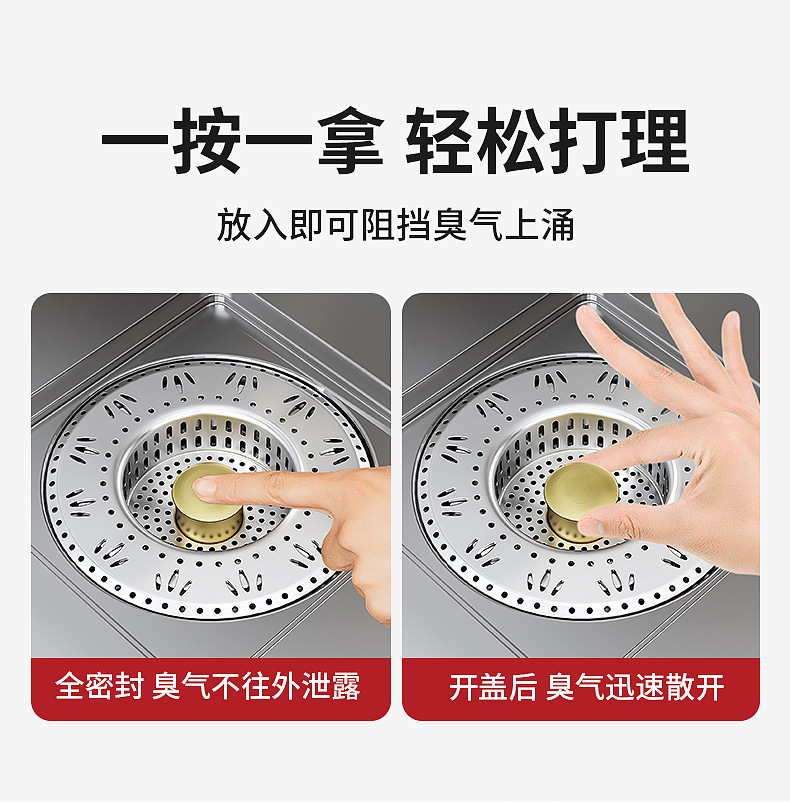 一按一拿 轻松打理

放入即可阻挡臭气上涌

全密封 臭气不往外泄露

开盖后 臭气迅速散开