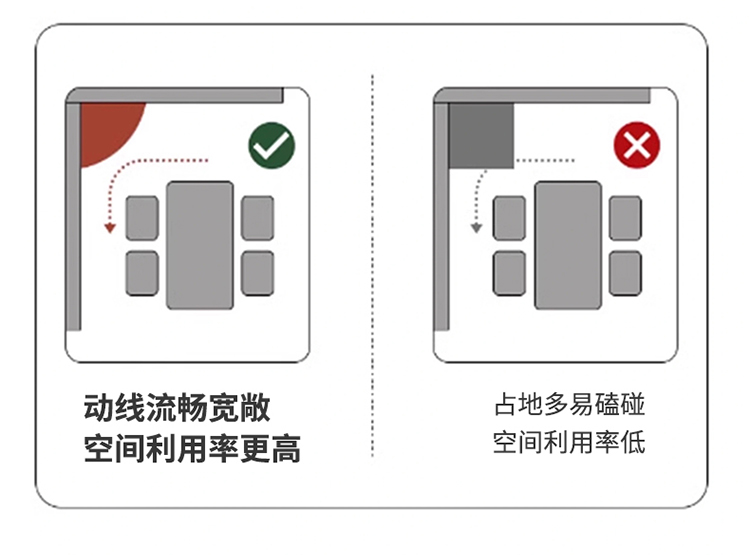 动线流畅宽敞
空间利用率更高

占地多易磕碰
空间利用率低