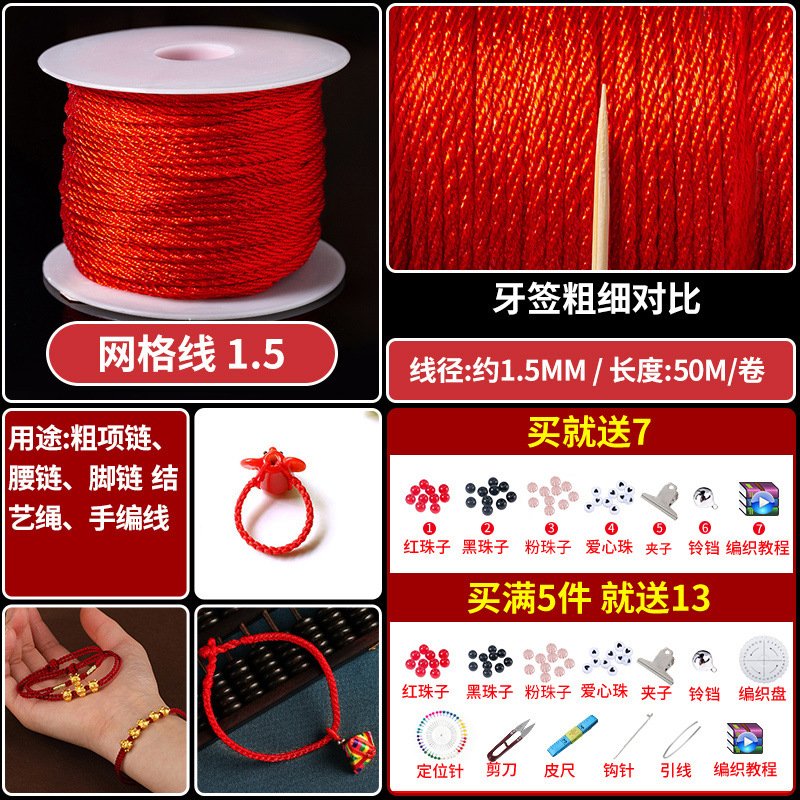 网格线 1.5

牙签粗细对比

线径:约1.5MM / 长度:50M/卷

用途:粗项链、腰链、脚链 结艺绳、手编线

买就送7

1 红珠子
2 黑珠子
3 粉珠子
4 爱心珠
5 夹子
6 铃铛
7 编织教程

买满5件 就送13

红珠子
黑珠子
粉珠子
爱心珠
夹子
铃铛
编织盘
定位针
剪刀
皮尺
钩针
引线
编织教程