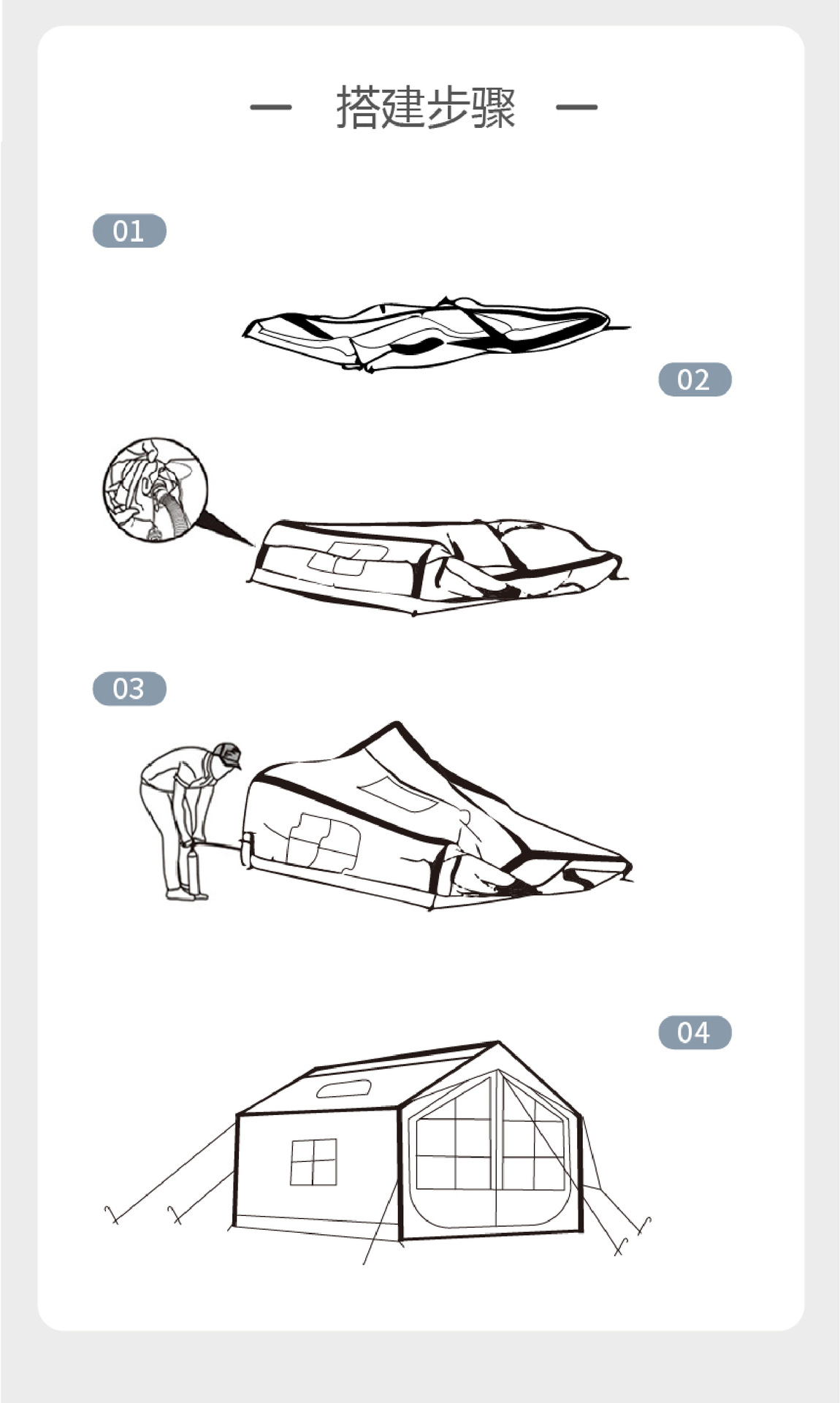 — 搭建步骤 —

01

02

03

04